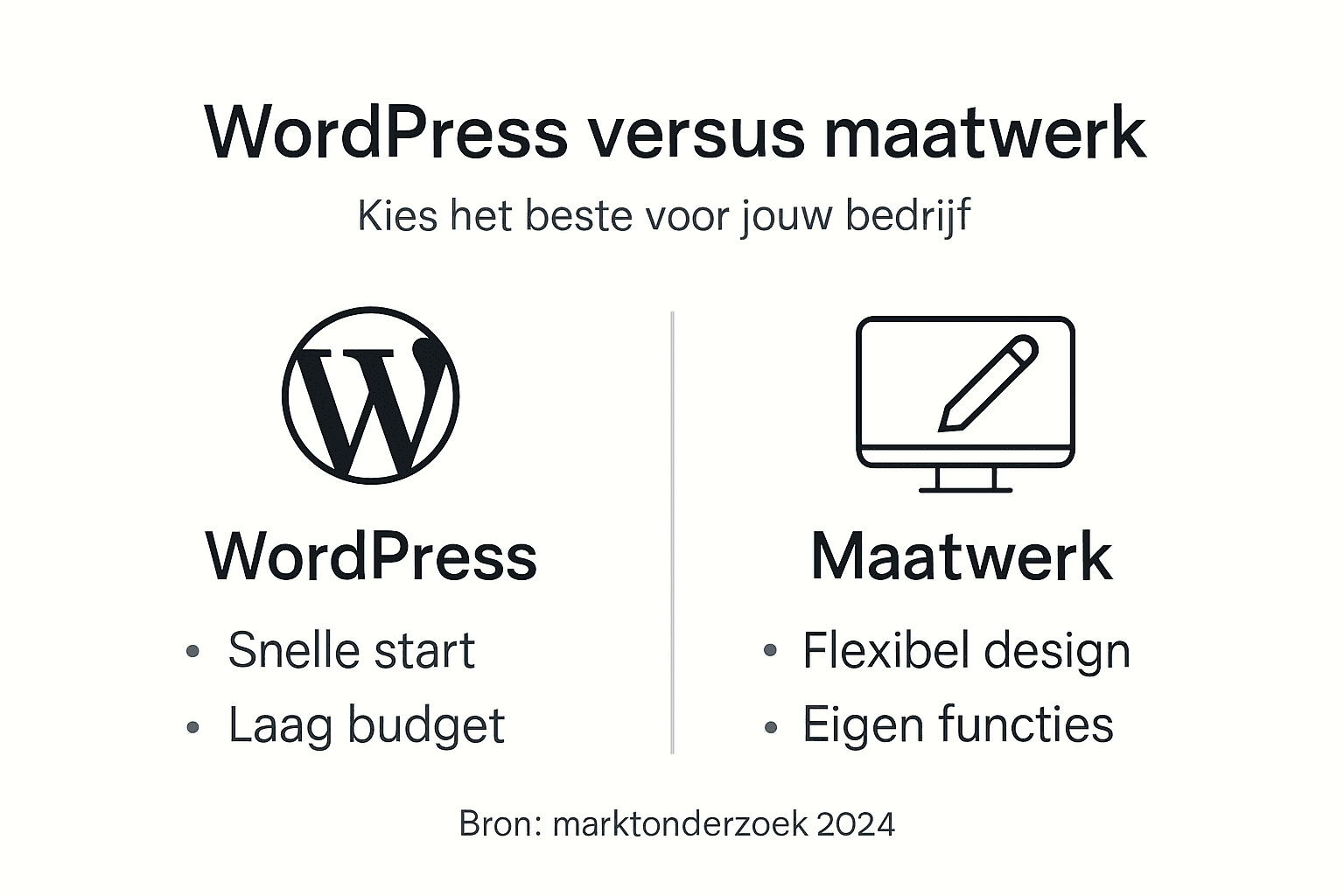 WordPress versus maatwerk

Kies het beste voor jouw bedrijf

W

WordPress

• Snelle start
• Laag budget

Maatwerk

• Flexibel design
• Eigen functies

Bron: marktonderzoek 2024