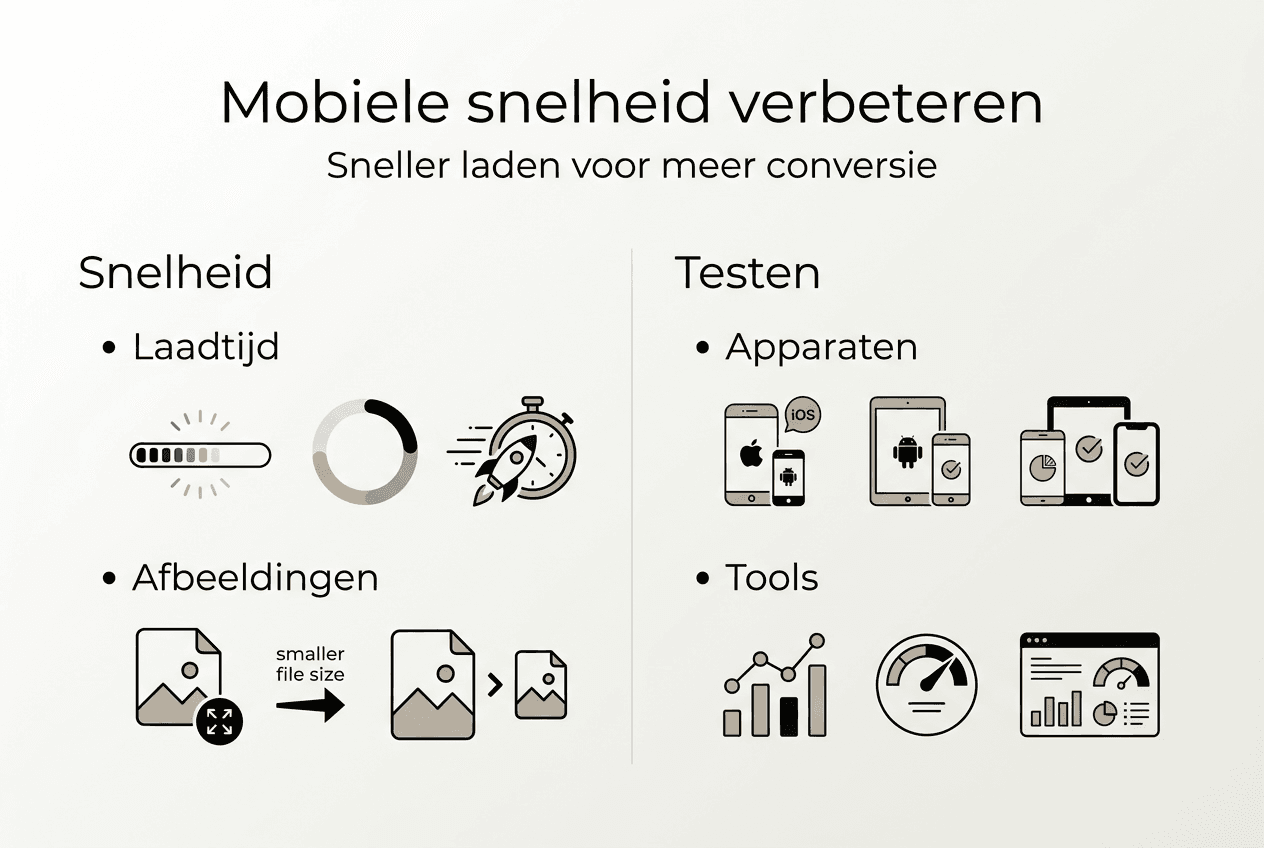 Mobiele snelheid verbeteren

Sneller laden voor meer conversie

Snelheid

• Laadtijd

• Afbeeldingen

smaller file size

Testen

• Apparaten

iOS

• Tools