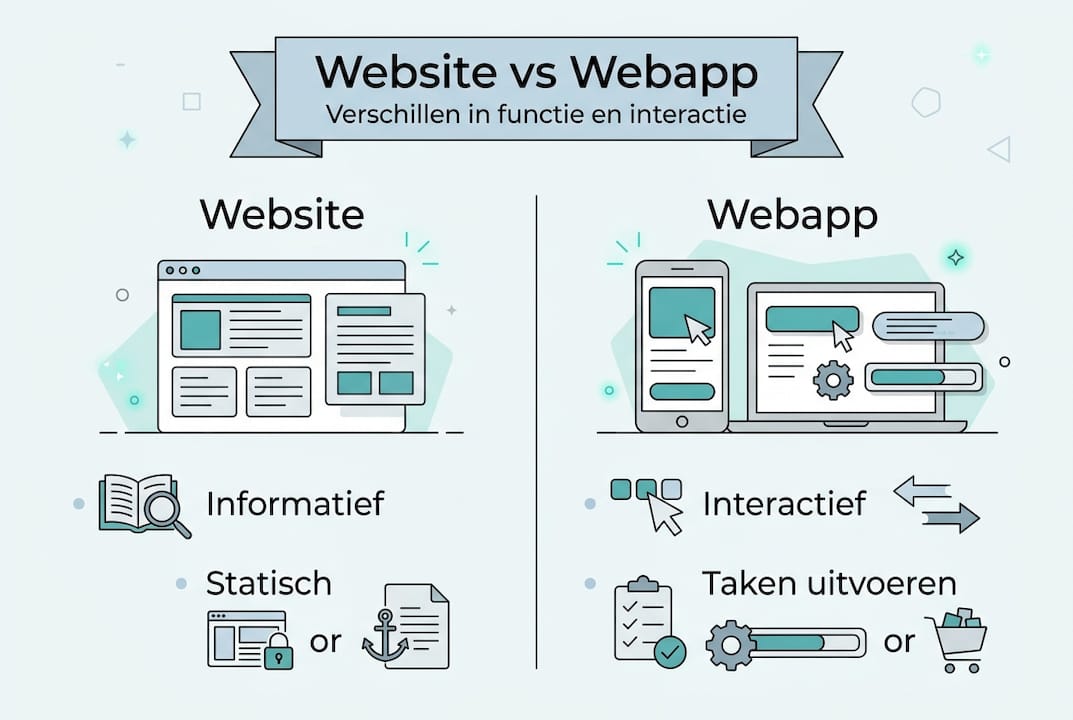 Website vs Webapp
Verschillen in functie en interactie

Website

Informatief

Statisch
or

Webapp

Interactief

Taken uitvoeren
or