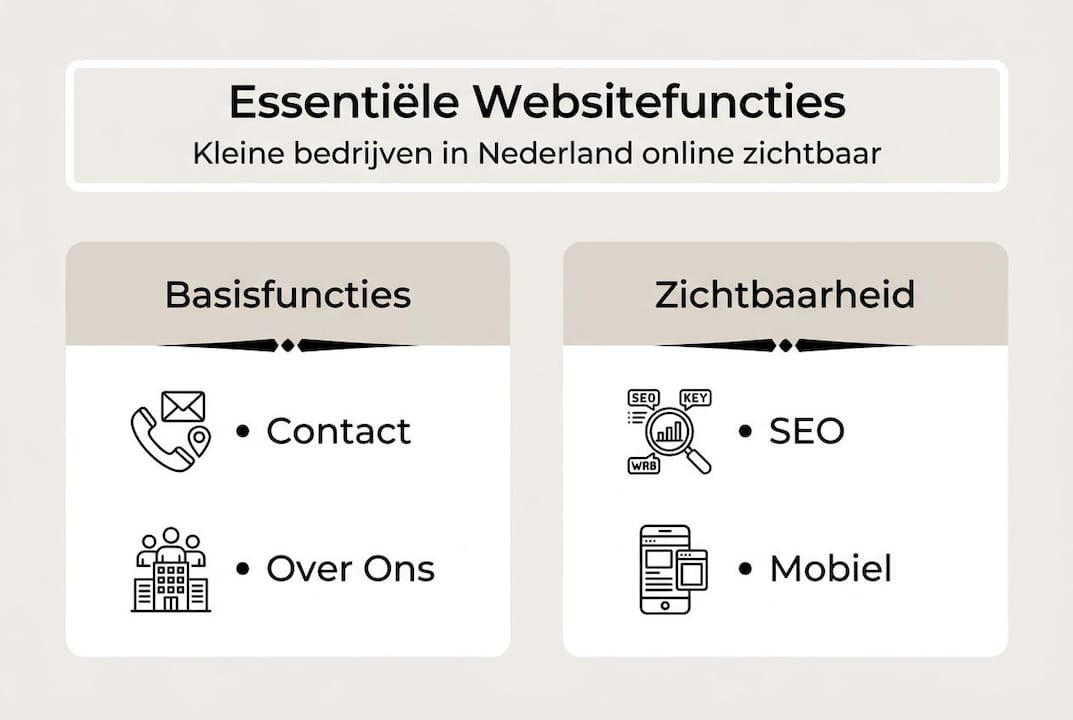 Essentiële Websitefuncties
Kleine bedrijven in Nederland online zichtbaar

Basisfuncties

• Contact

• Over Ons

Zichtbaarheid

SEO KEY WRB

• SEO

• Mobiel