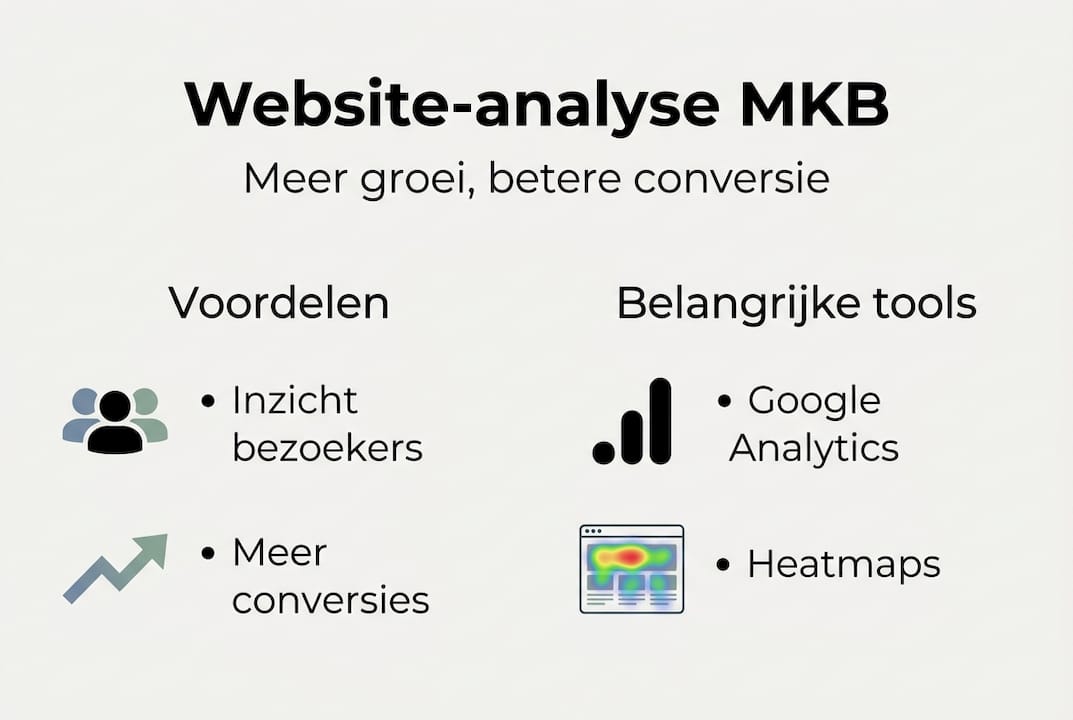 Website-analyse MKB

Meer groei, betere conversie

Voordelen

• Inzicht bezoekers

• Meer conversies

Belangrijke tools

• Google Analytics

• Heatmaps