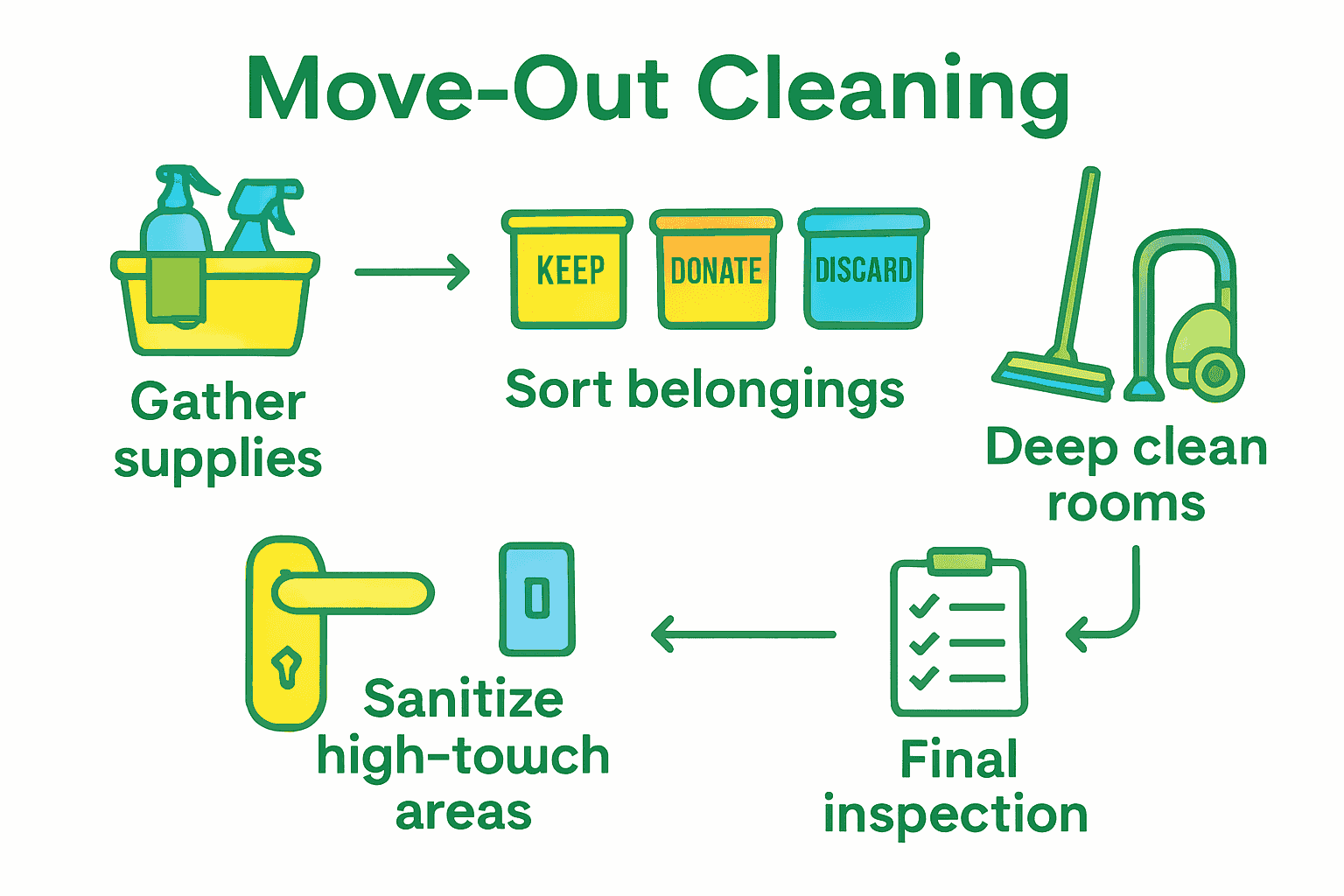 Move-Out Cleaning

Gather supplies

KEEP

DONATE

DISCARD

Sort belongings

Deep clean rooms

Final inspection

Sanitize high-touch areas