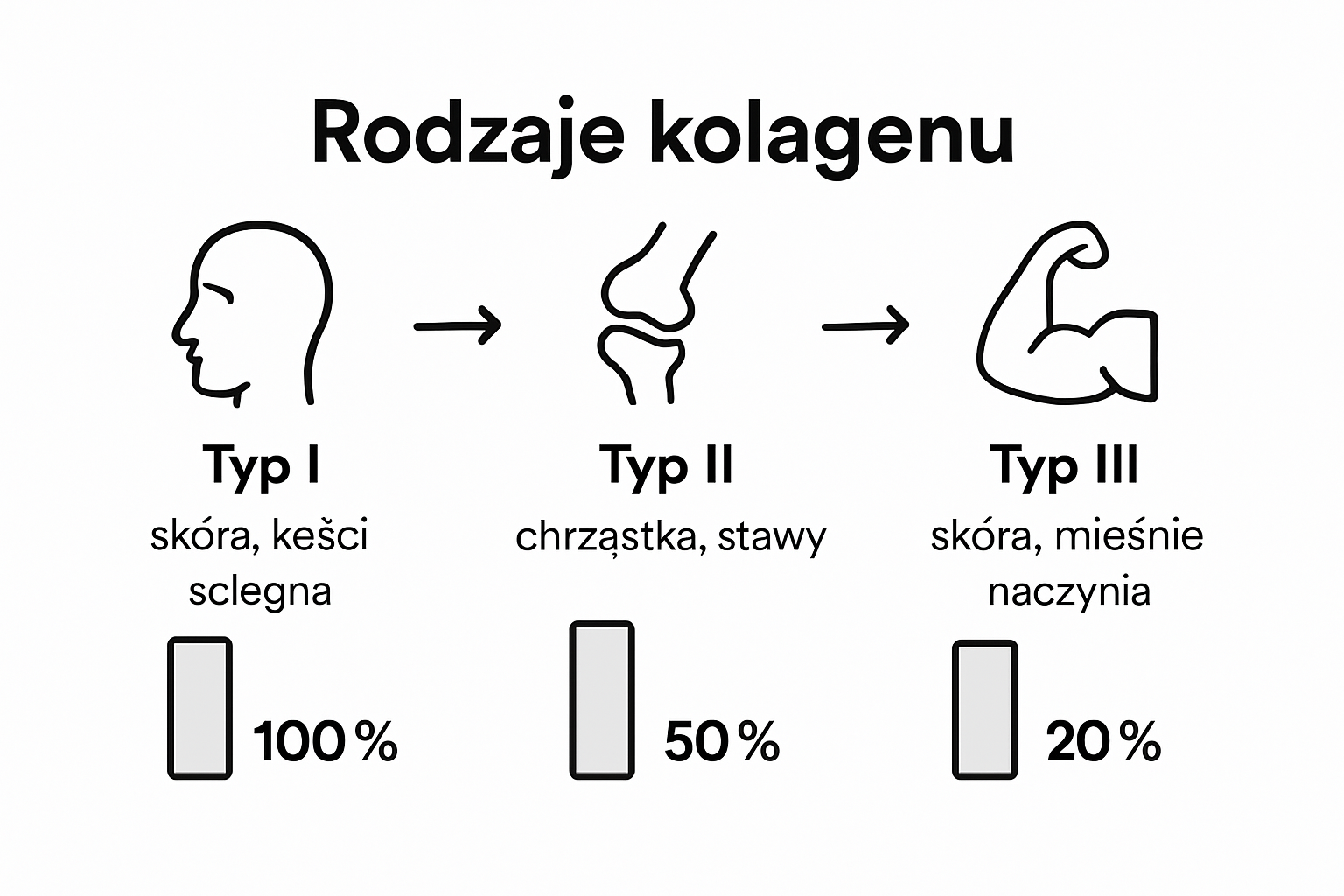 Rodzaje kolagenu

Typ I
skóra, kešci
sclegna

100 %

Typ II
chrząstka, stawy

50 %

Typ III
skóra, mieśnie
naczynia

20 %