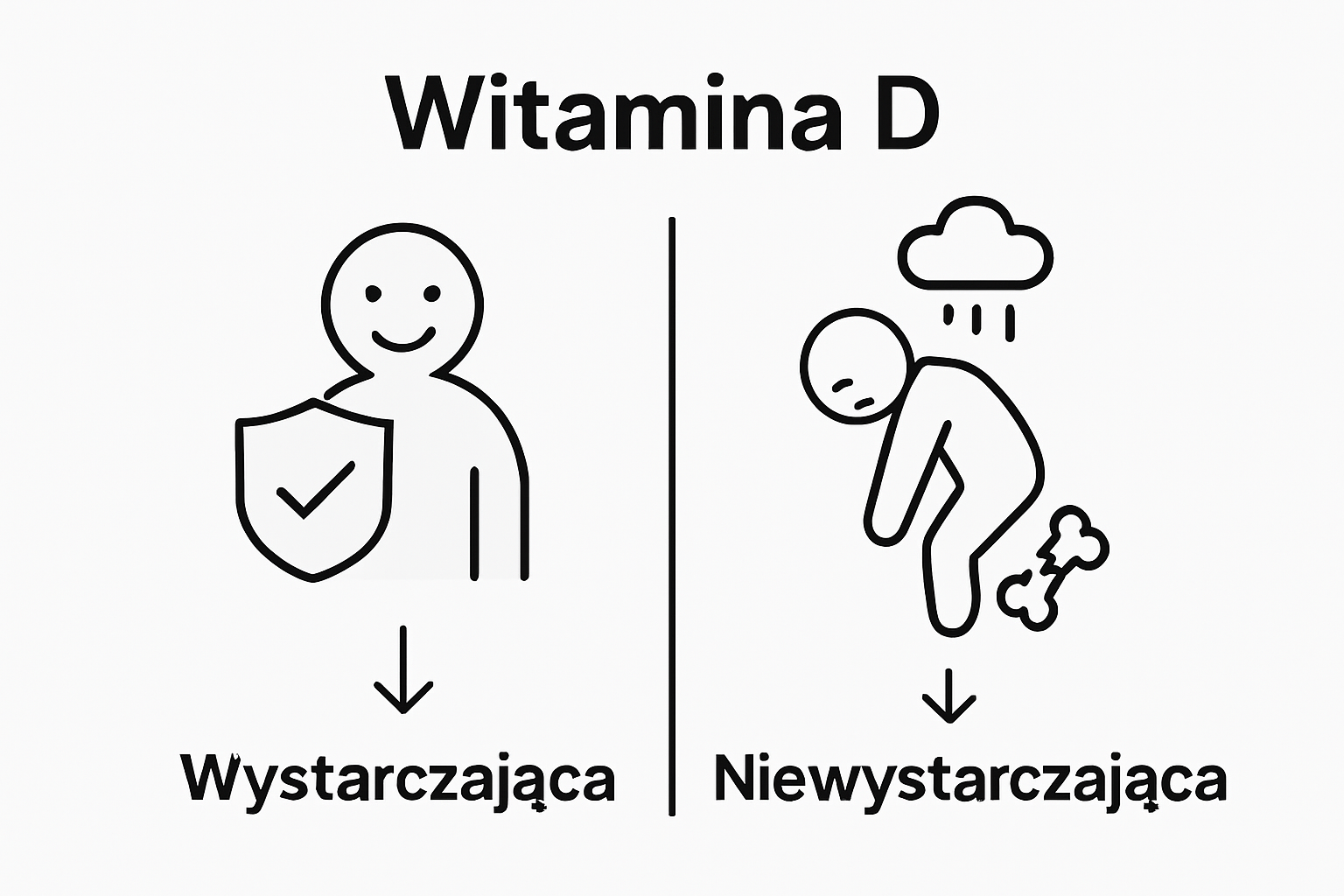 Witamina D

Wystarczająca

Niewystarczająca