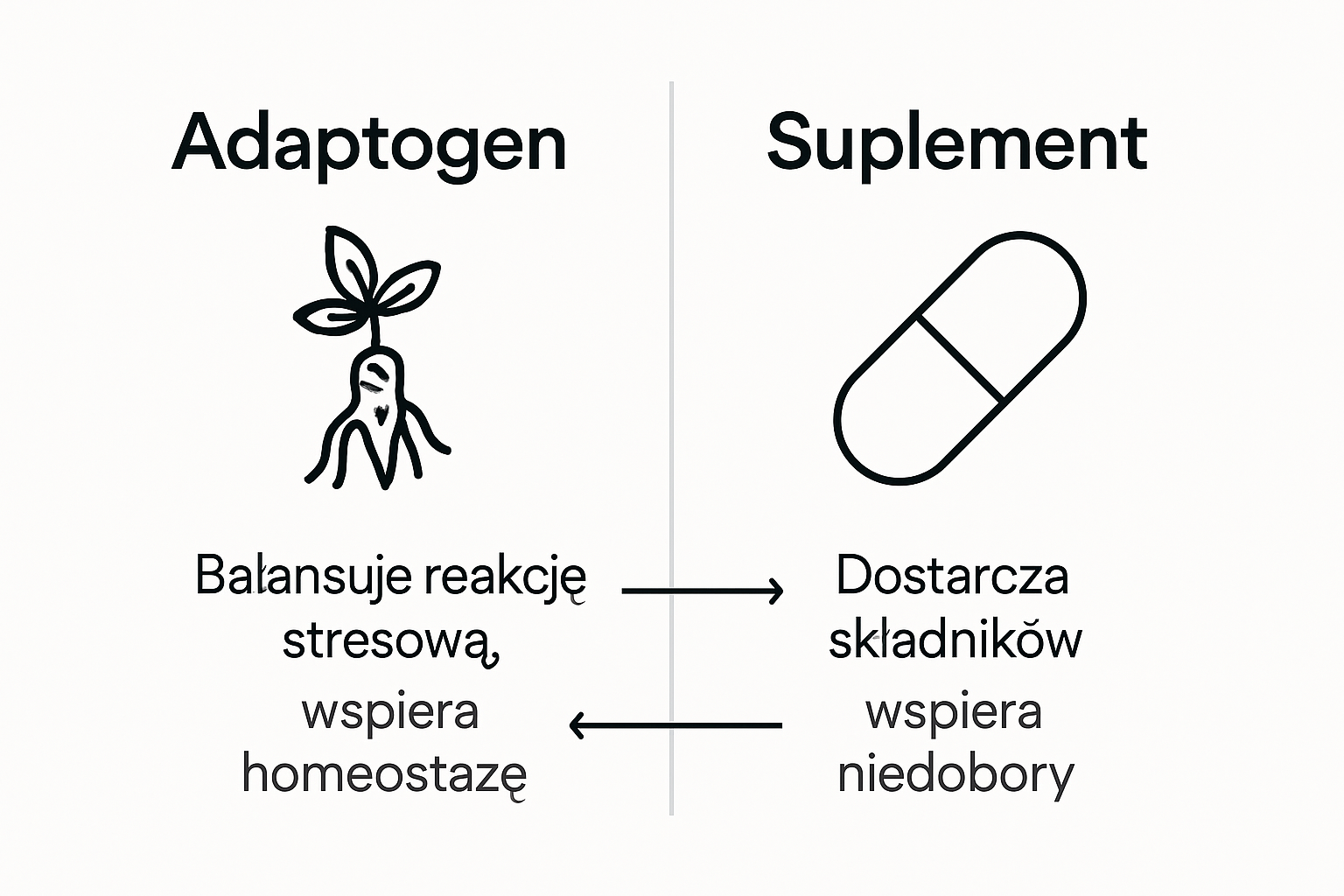 Adaptogen

Bałansuje reakcję stresową, wspiera homeostazę

Suplement

Dostarcza składników wspiera niedobory