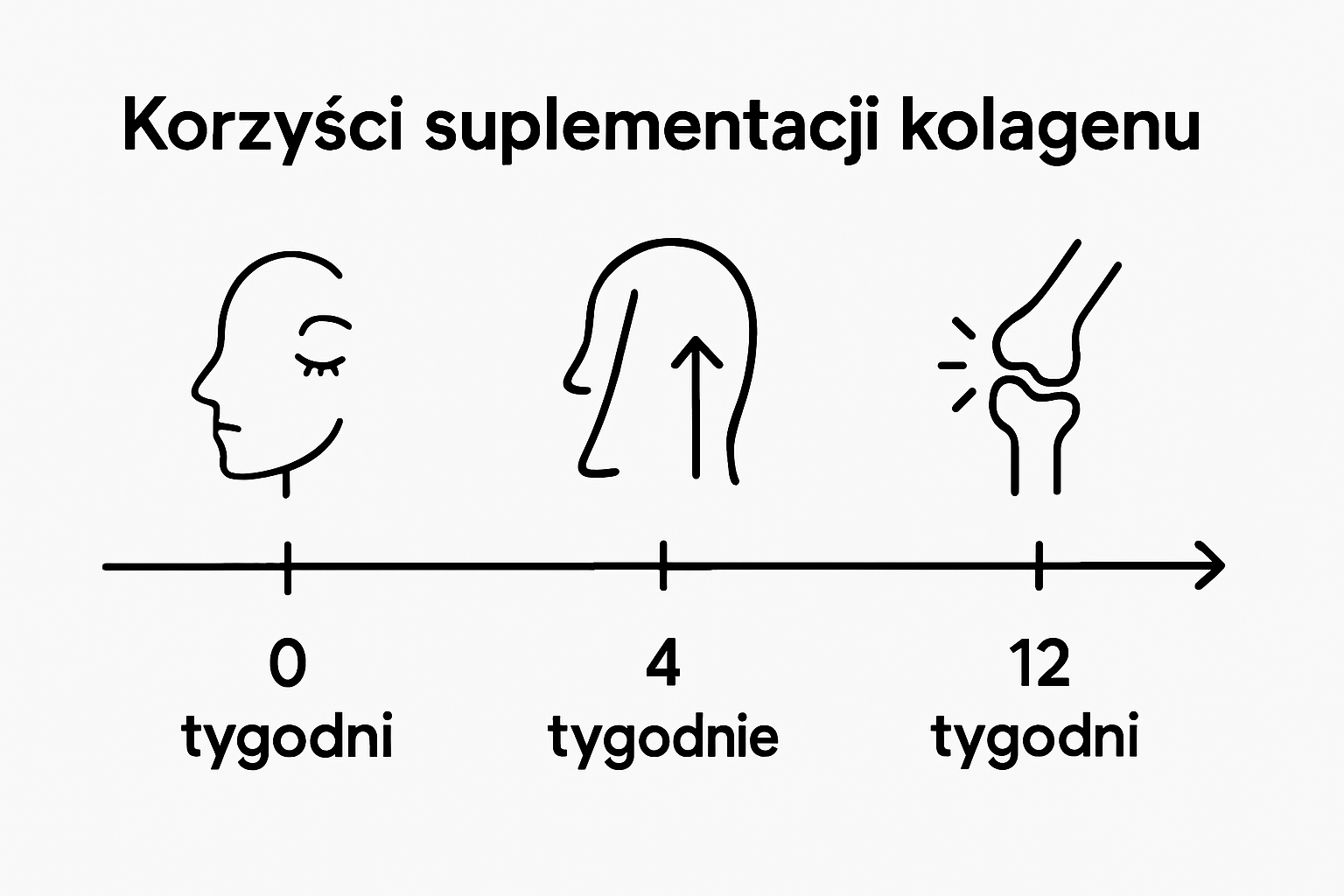 Korzyści suplementacji kolagenu

0
tygodni

4
tygodnie

12
tygodni