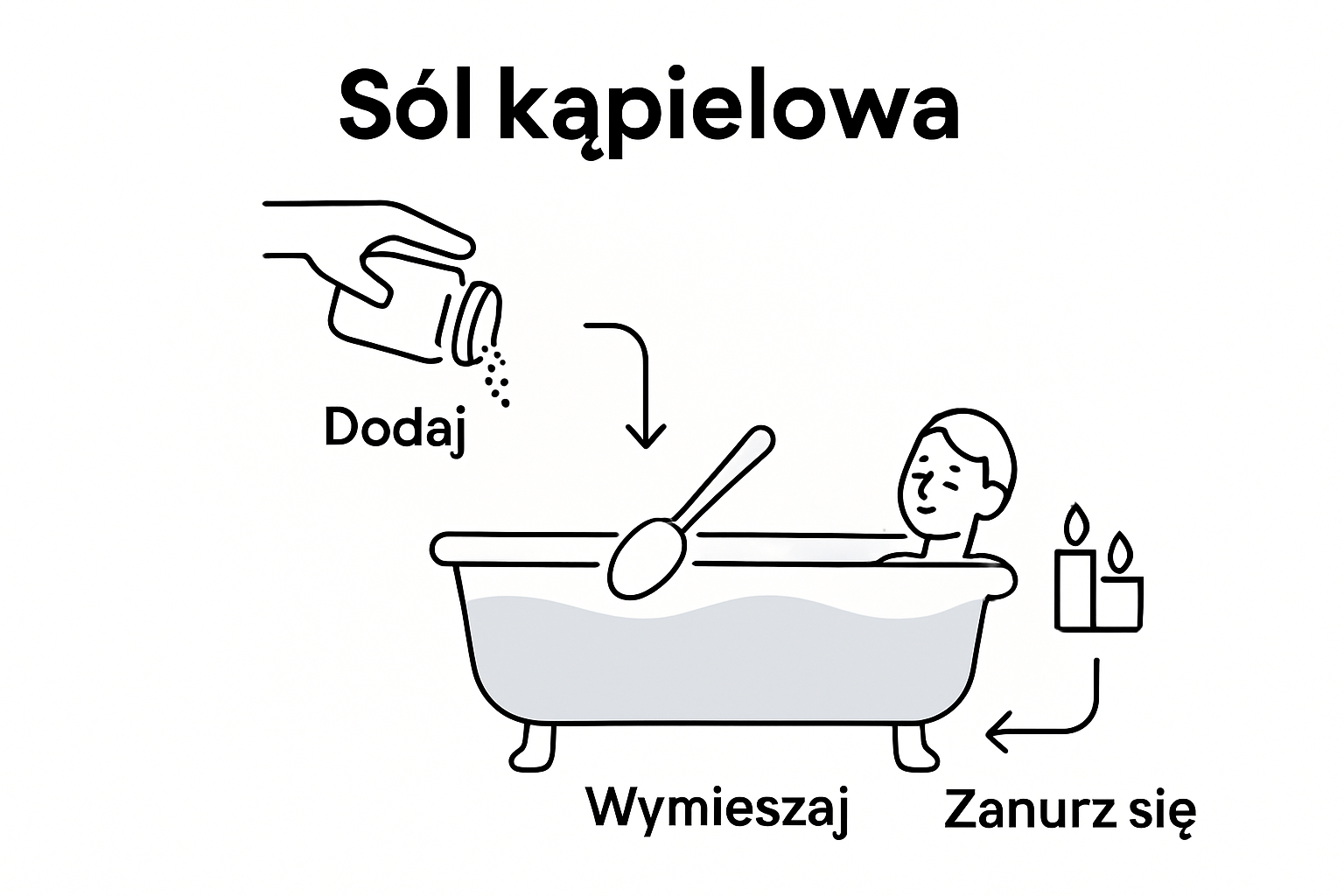 Sól kąpielowa

Dodaj

Wymieszaj

Zanurz się