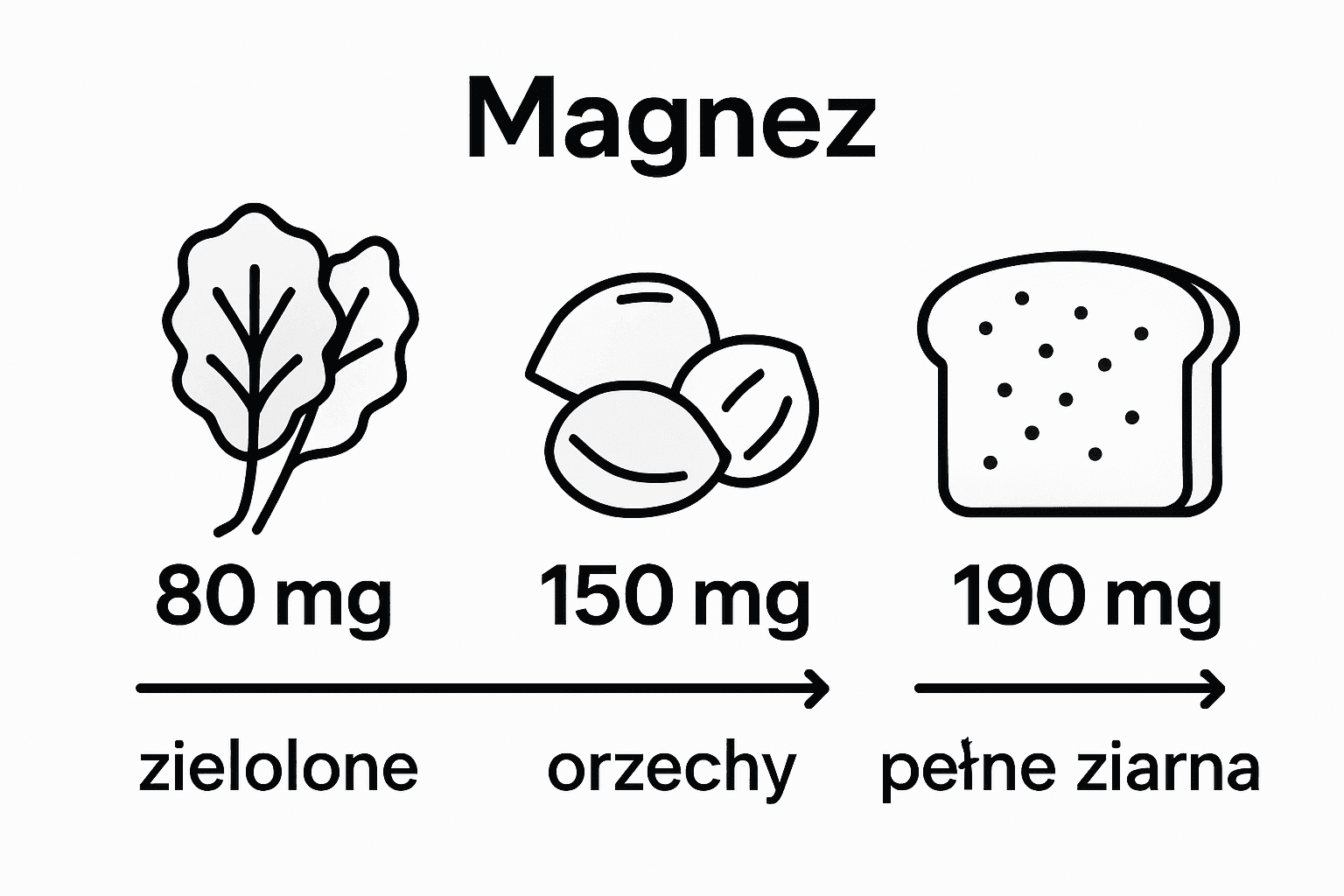 Magnez

80 mg

150 mg

190 mg

zielolone

orzechy

pełne ziarna