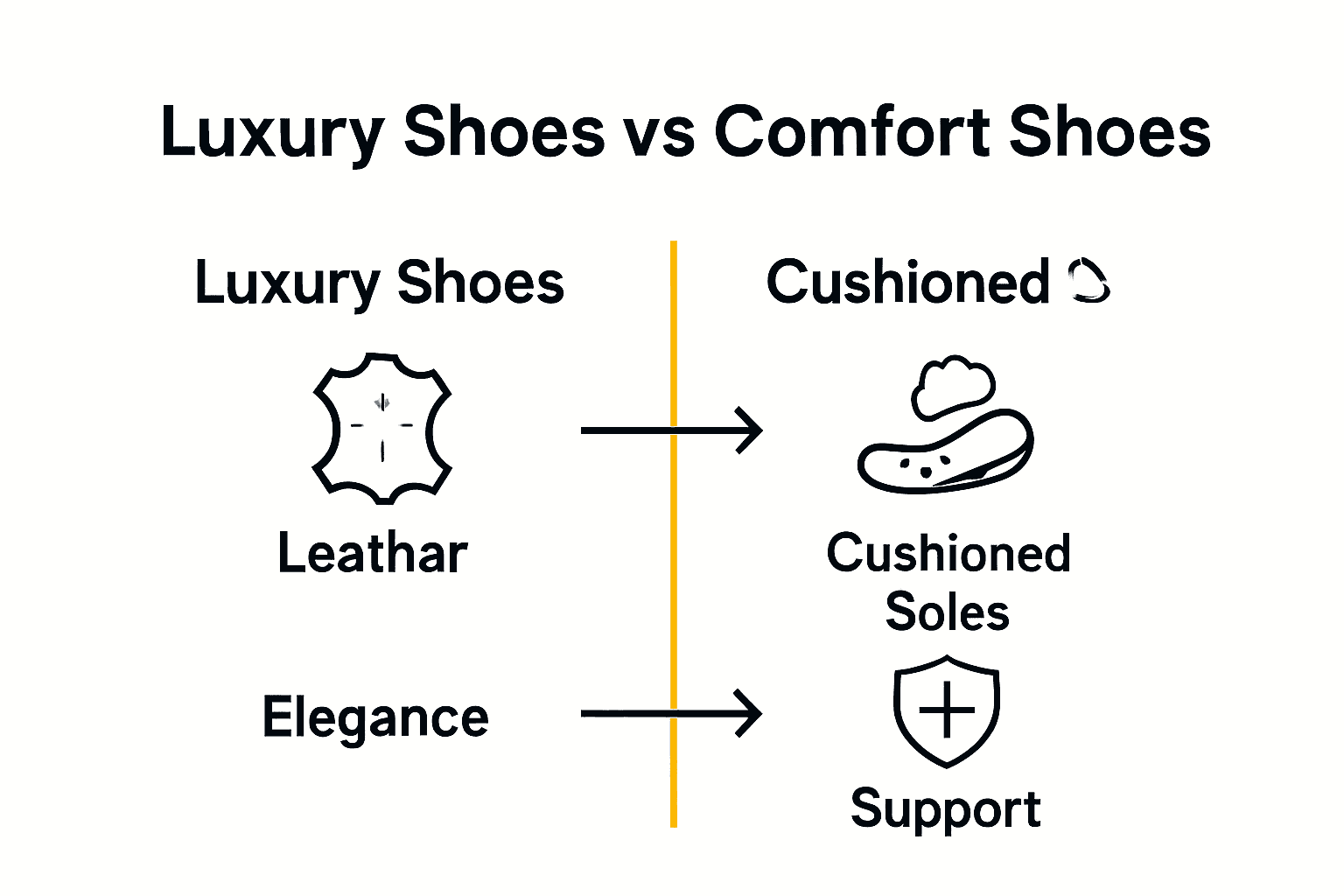 Luxury Shoes vs Comfort Shoes

Luxury Shoes

Leathar

Elegance

Cushioned

Cushioned Soles

Support