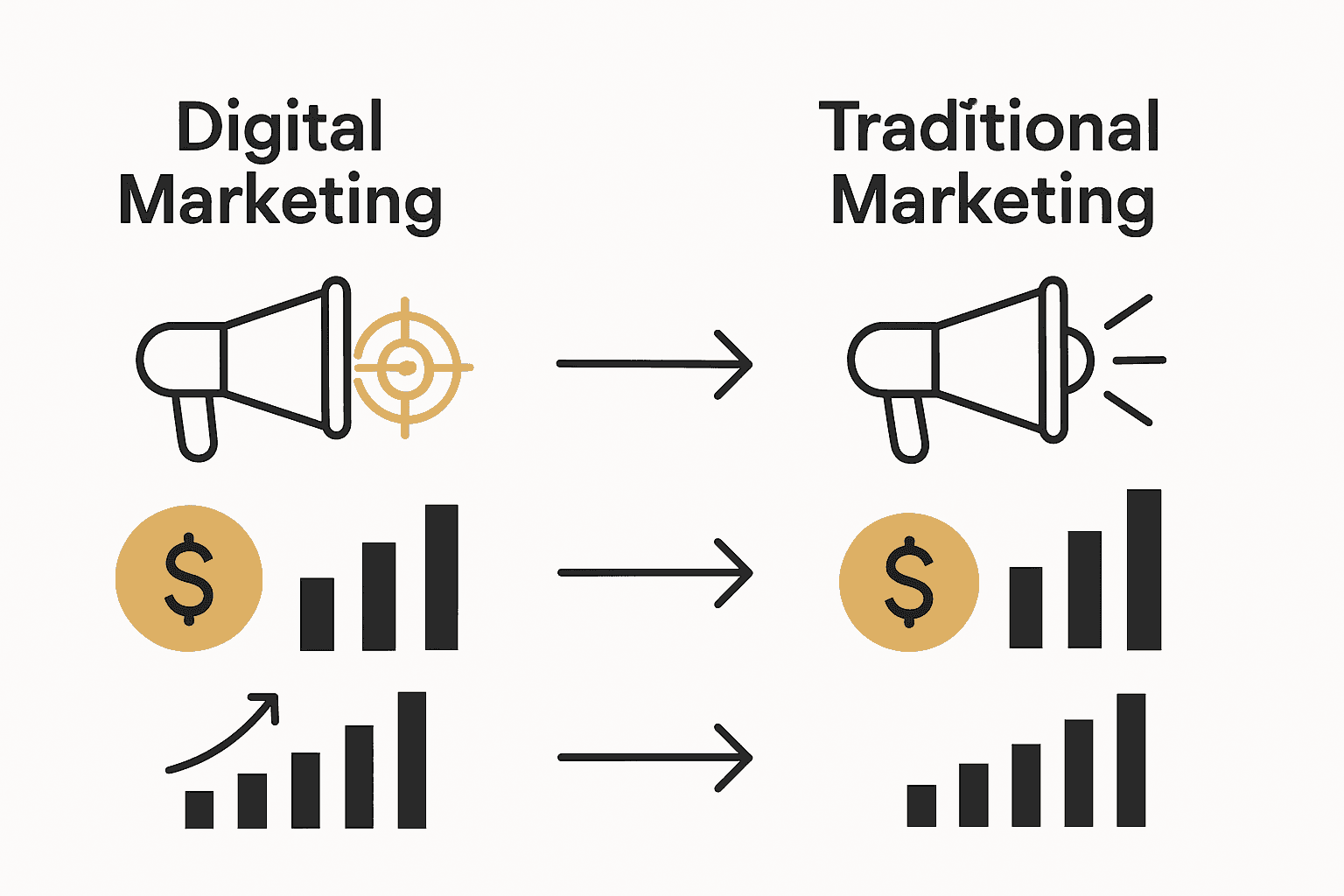 Digital Marketing

Traditional Marketing

$

$