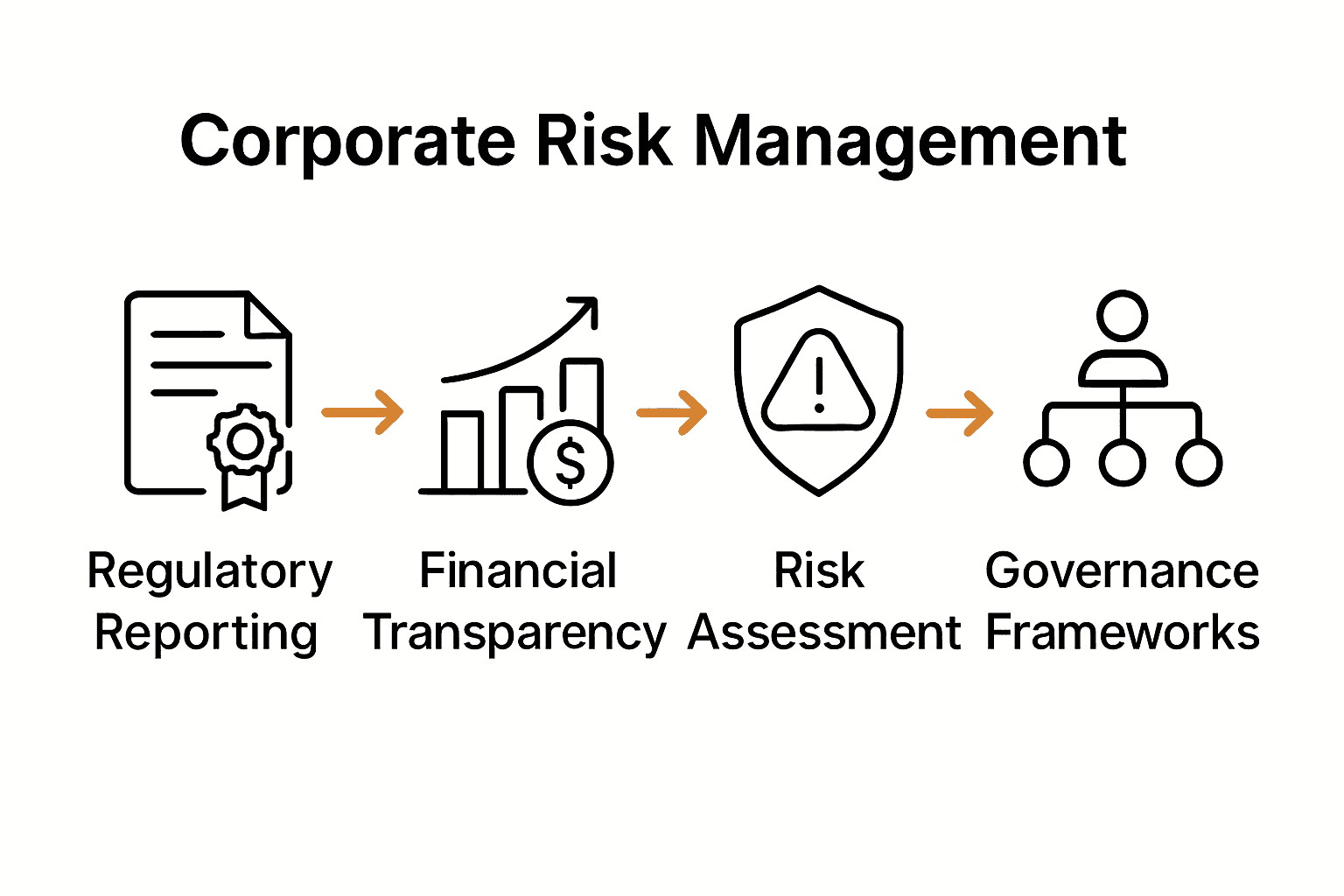 Corporate Risk Management

$

!

Regulatory Reporting

Financial Transparency

Risk Assessment

Governance Frameworks