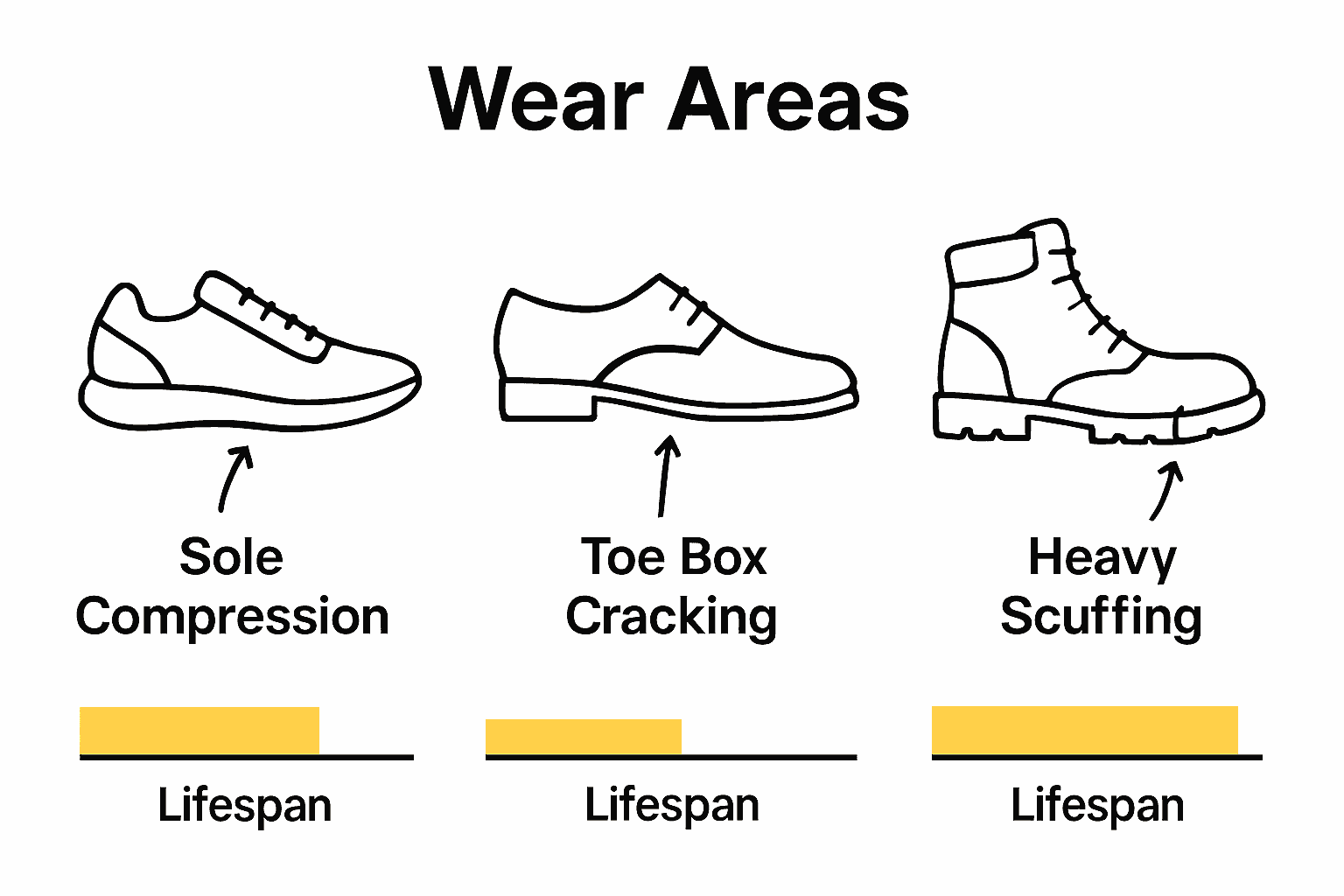 Wear Areas

Sole Compression

Lifespan

Toe Box Cracking

Lifespan

Heavy Scuffing

Lifespan