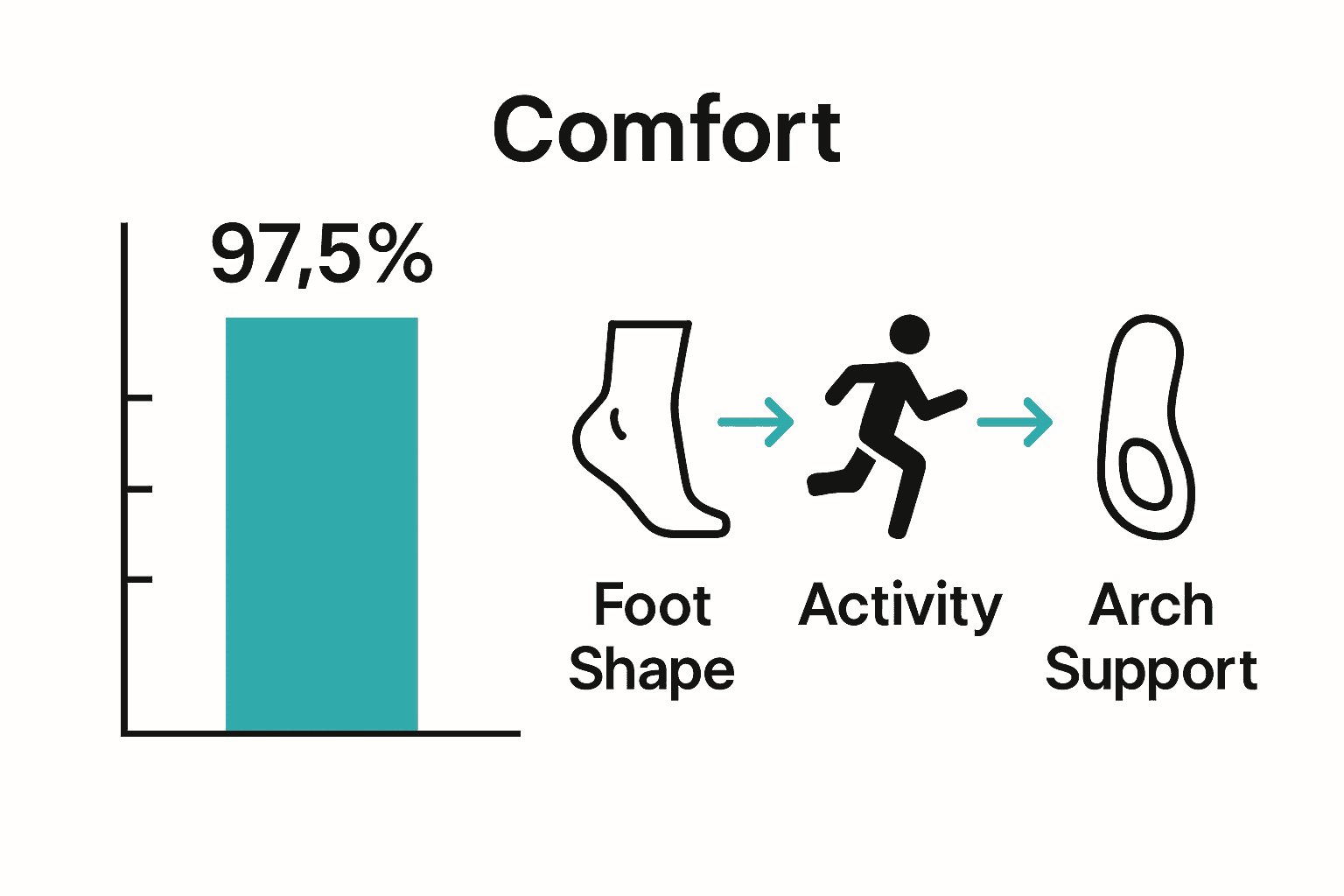 Comfort

97,5%

Foot Shape

Activity

Arch Support