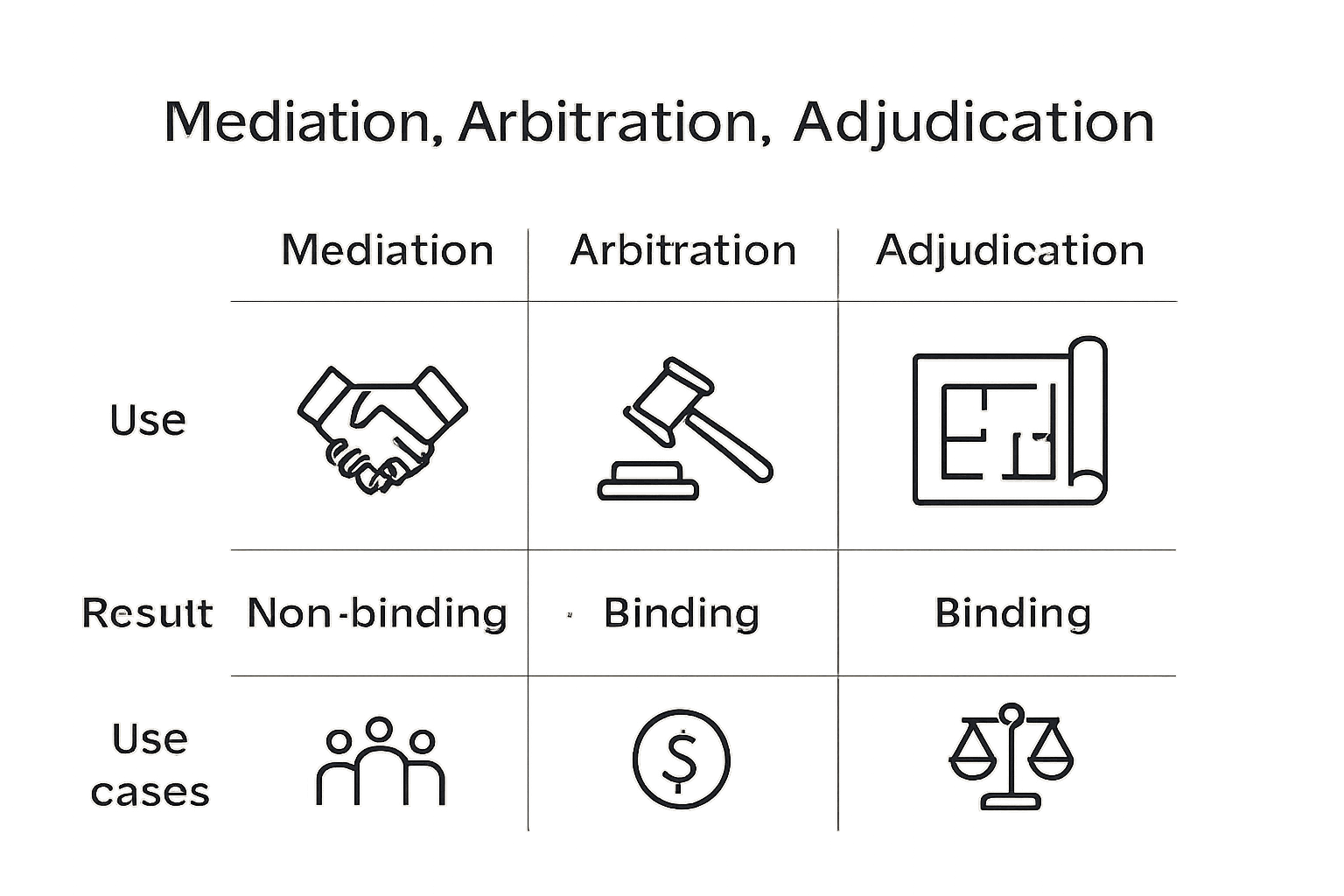 Mediation, Arbitration, Adjudication

| | Mediation | Arbitration | Adjudication |
|---|---|---|---|
| Use | | | |
| Result | Non-binding | Binding | Binding |
| Use cases | | | |