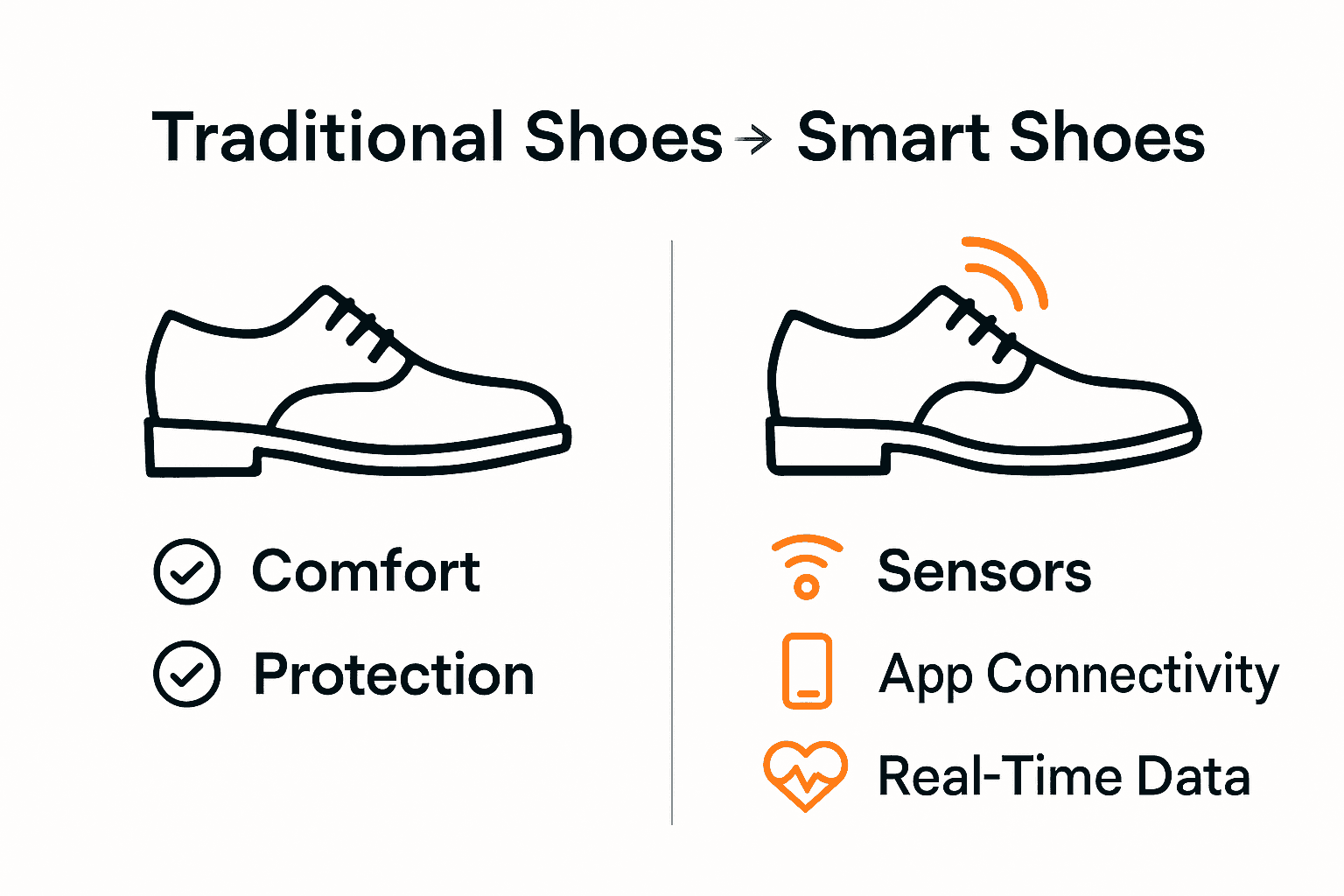 Traditional Shoes → Smart Shoes

Comfort

Protection

Sensors

App Connectivity

Real-Time Data