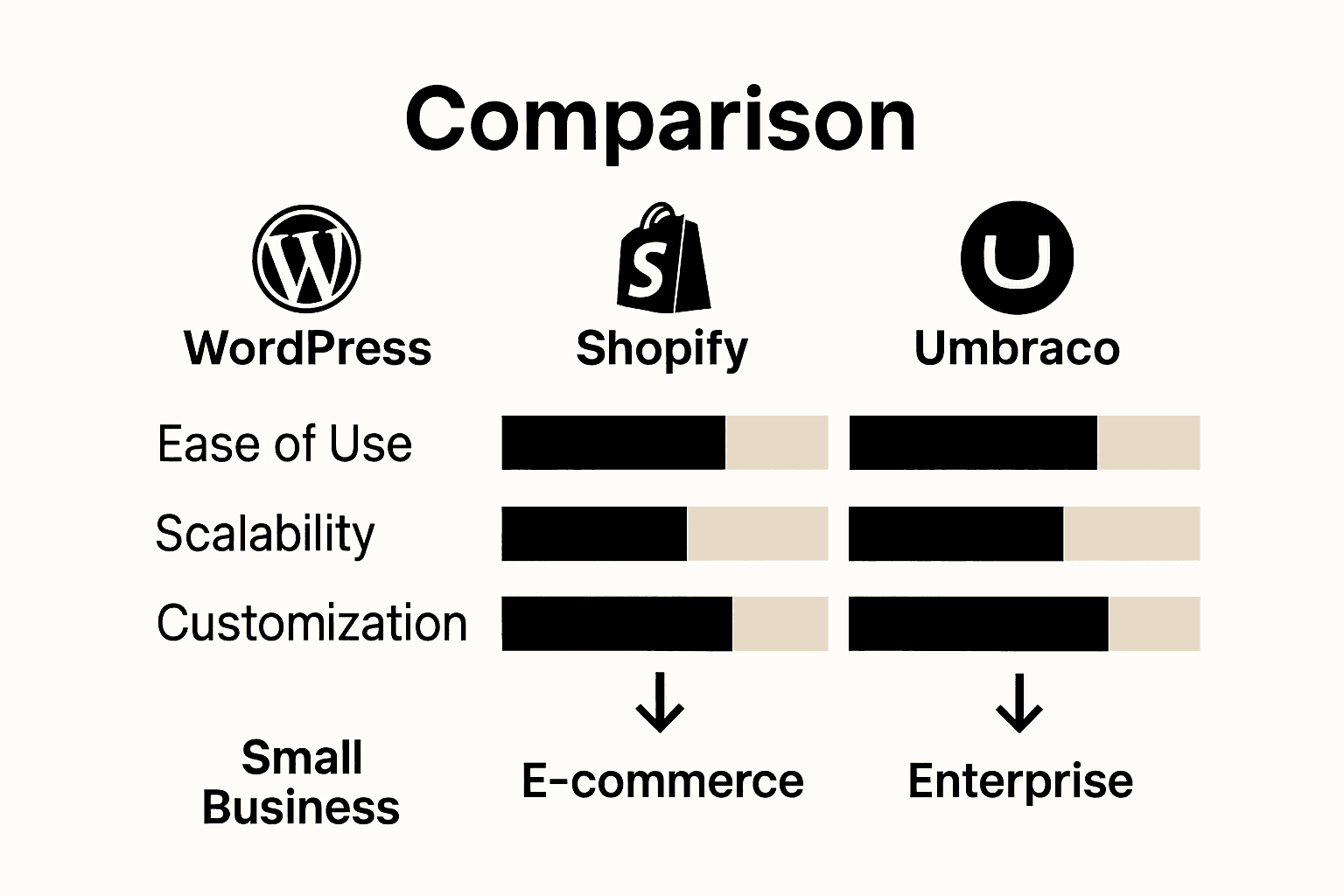 Comparison

WordPress

Shopify

Umbraco

Ease of Use

Scalability

Customization

Small Business

E-commerce

Enterprise