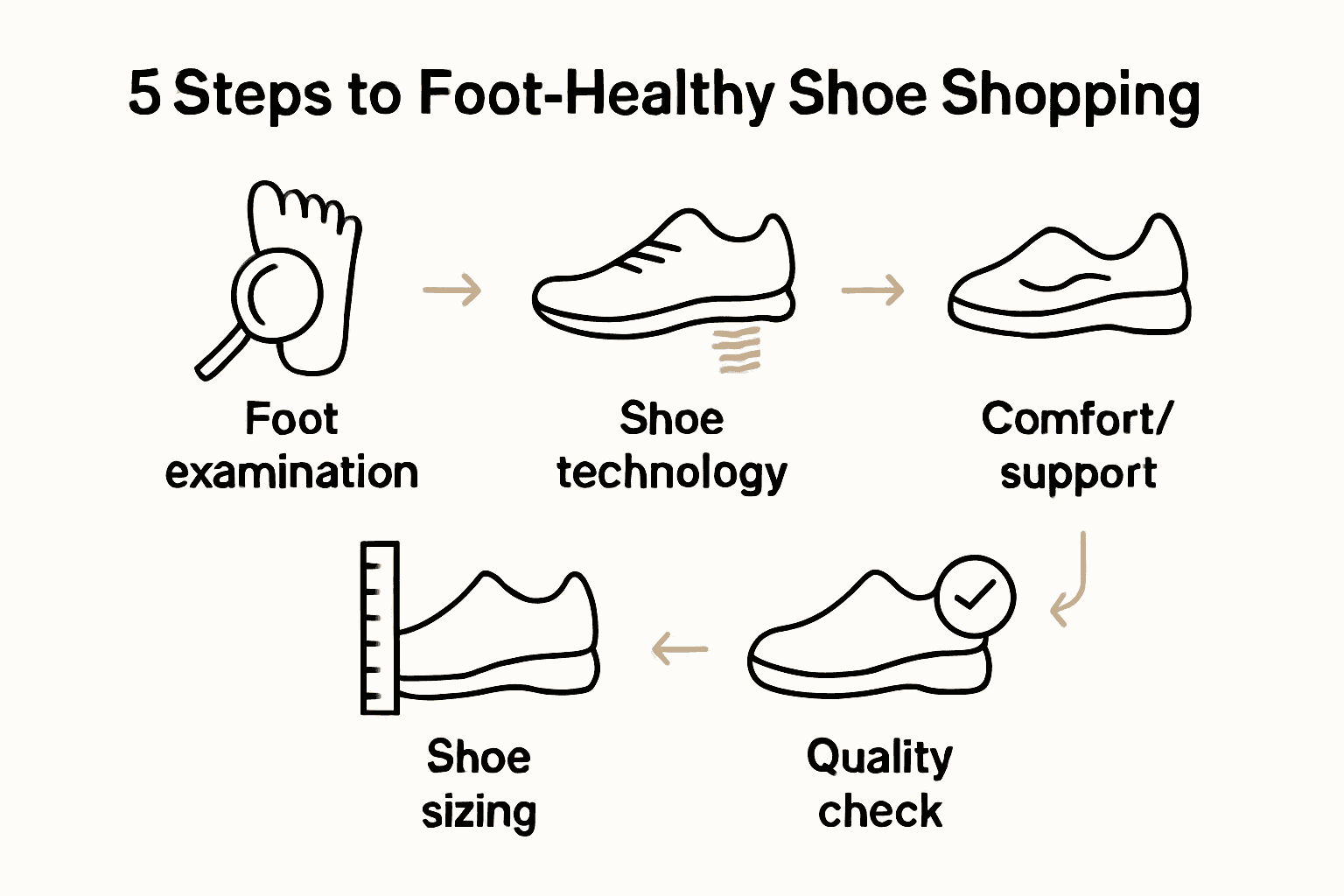 5 Steps to Foot-Healthy Shoe Shopping

Foot examination

Shoe technology

Comfort/ support

Quality check

Shoe sizing