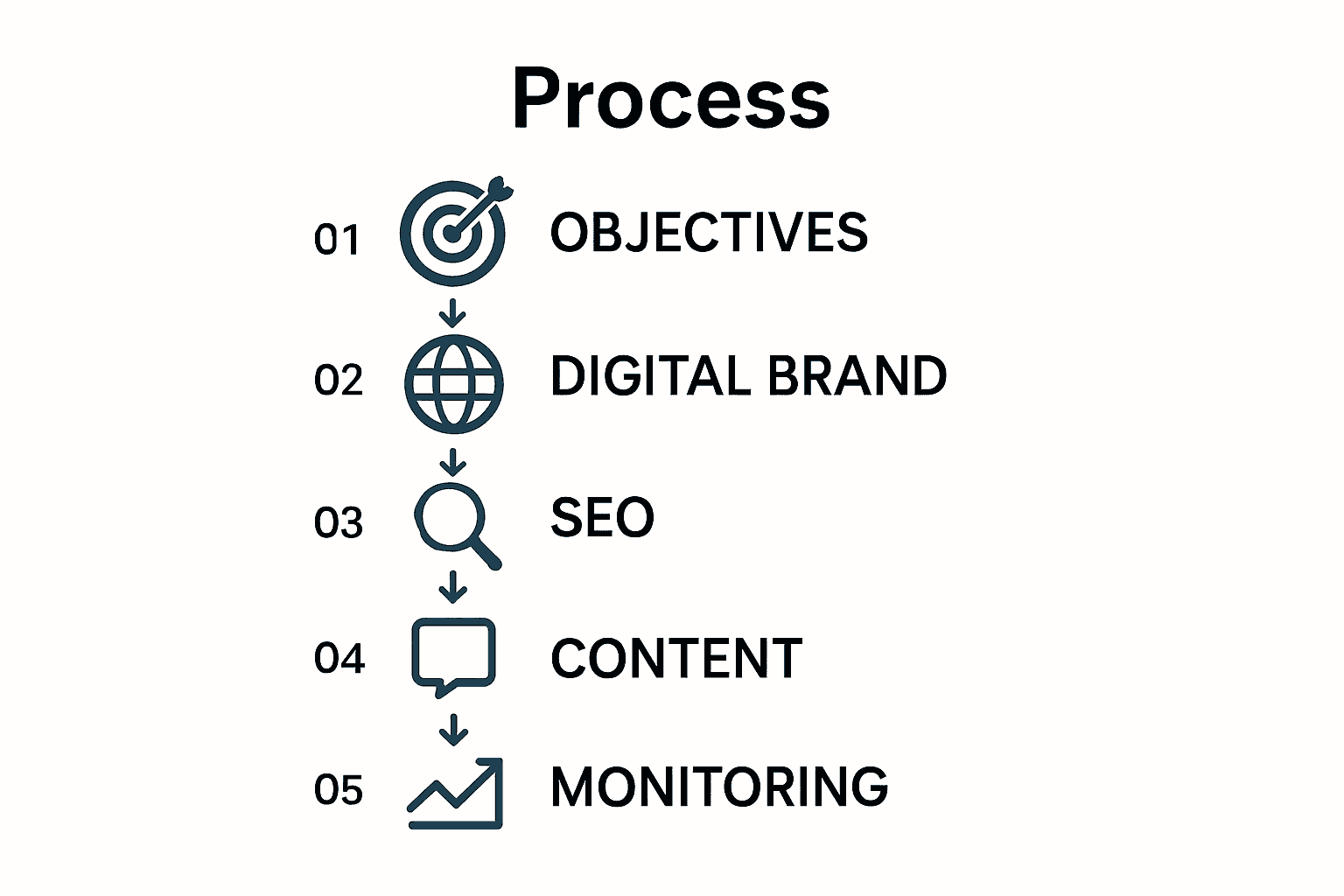 Process

01 OBJECTIVES

02 DIGITAL BRAND

03 SEO

04 CONTENT

05 MONITORING