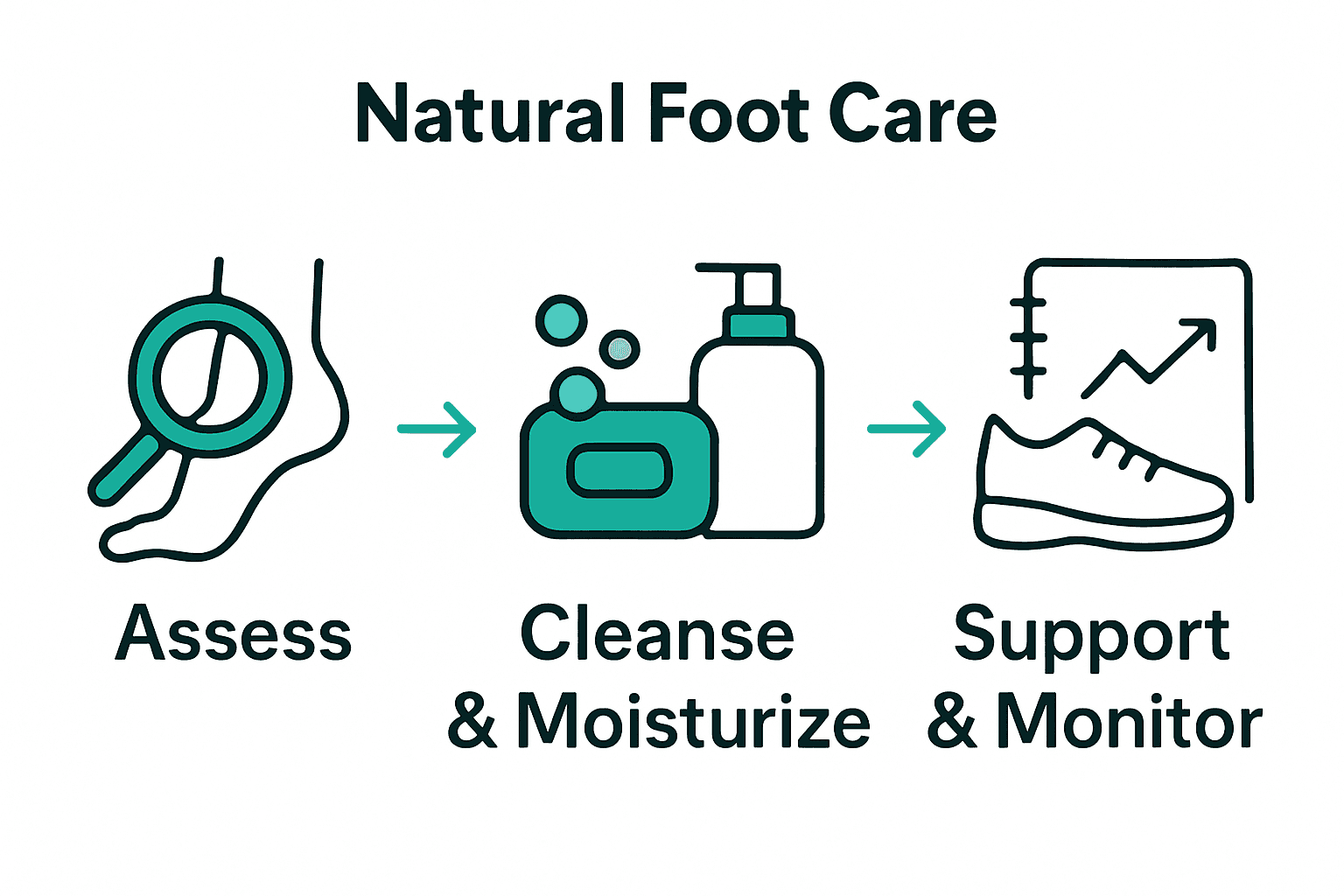 Natural Foot Care

Assess

Cleanse & Moisturize

Support & Monitor