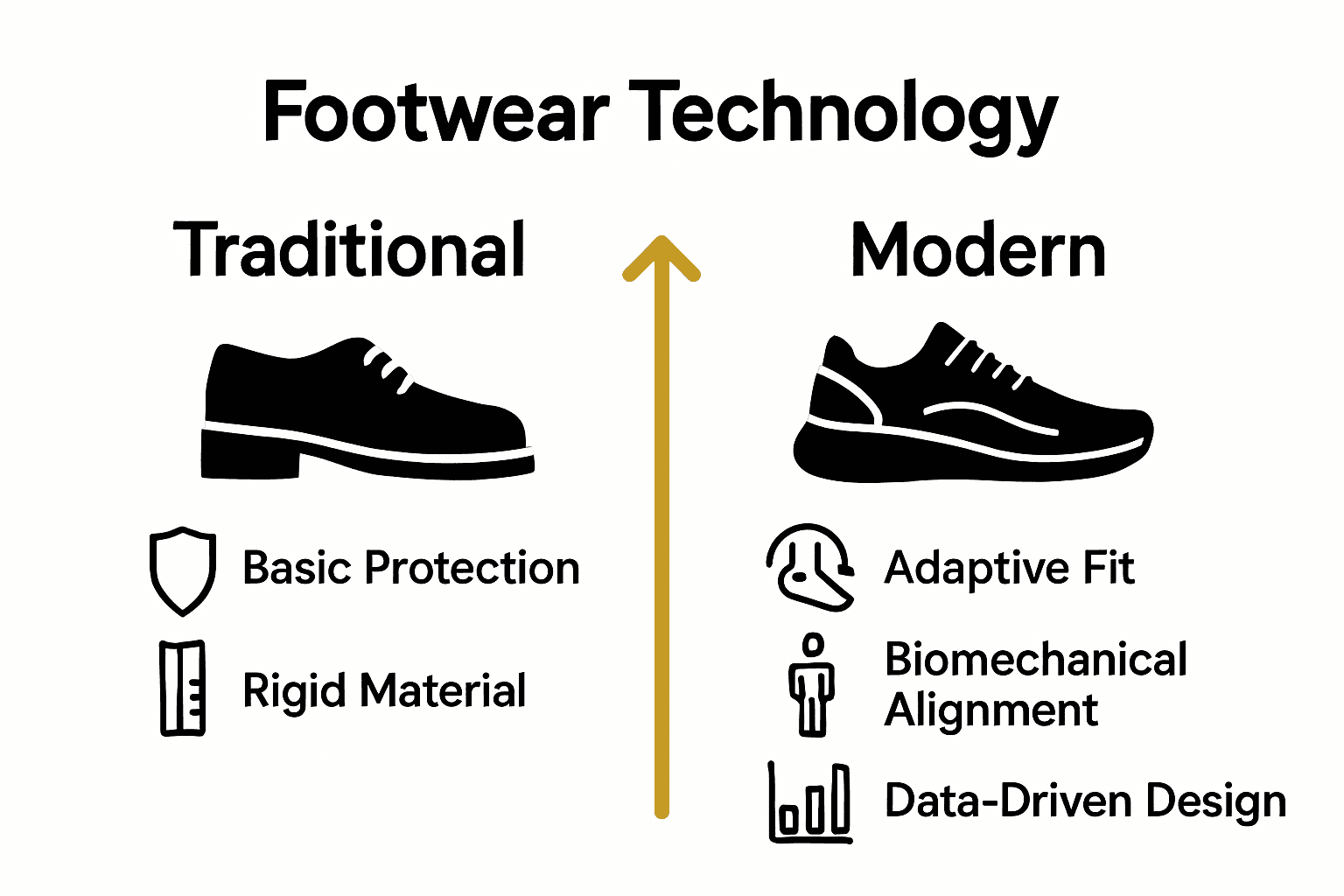 Footwear Technology

Traditional

Basic Protection

Rigid Material

Modern

Adaptive Fit

Biomechanical Alignment

Data-Driven Design