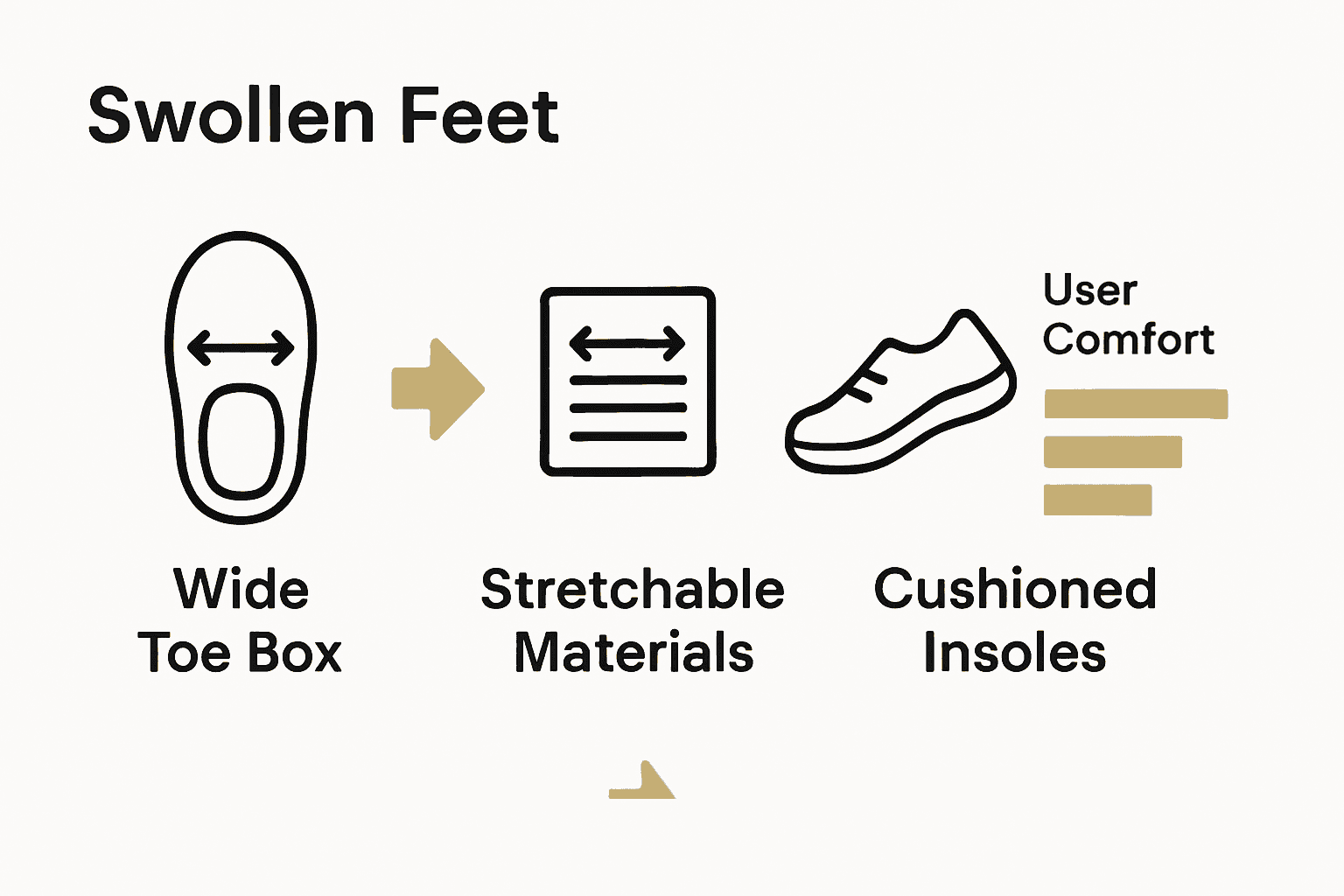 Swollen Feet

User Comfort

Wide Toe Box

Stretchable Materials

Cushioned Insoles