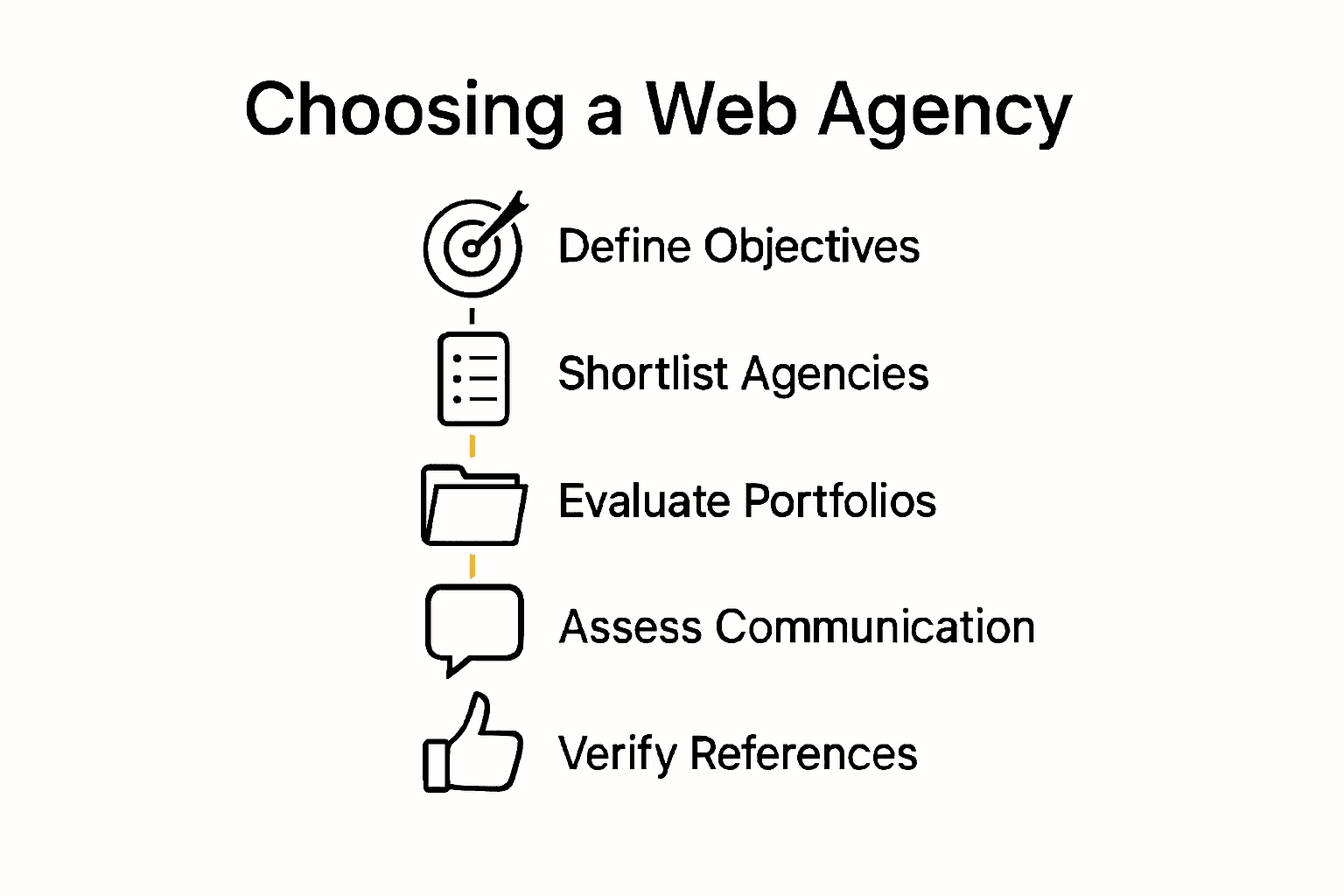 Choosing a Web Agency

Define Objectives

Shortlist Agencies

Evaluate Portfolios

Assess Communication

Verify References