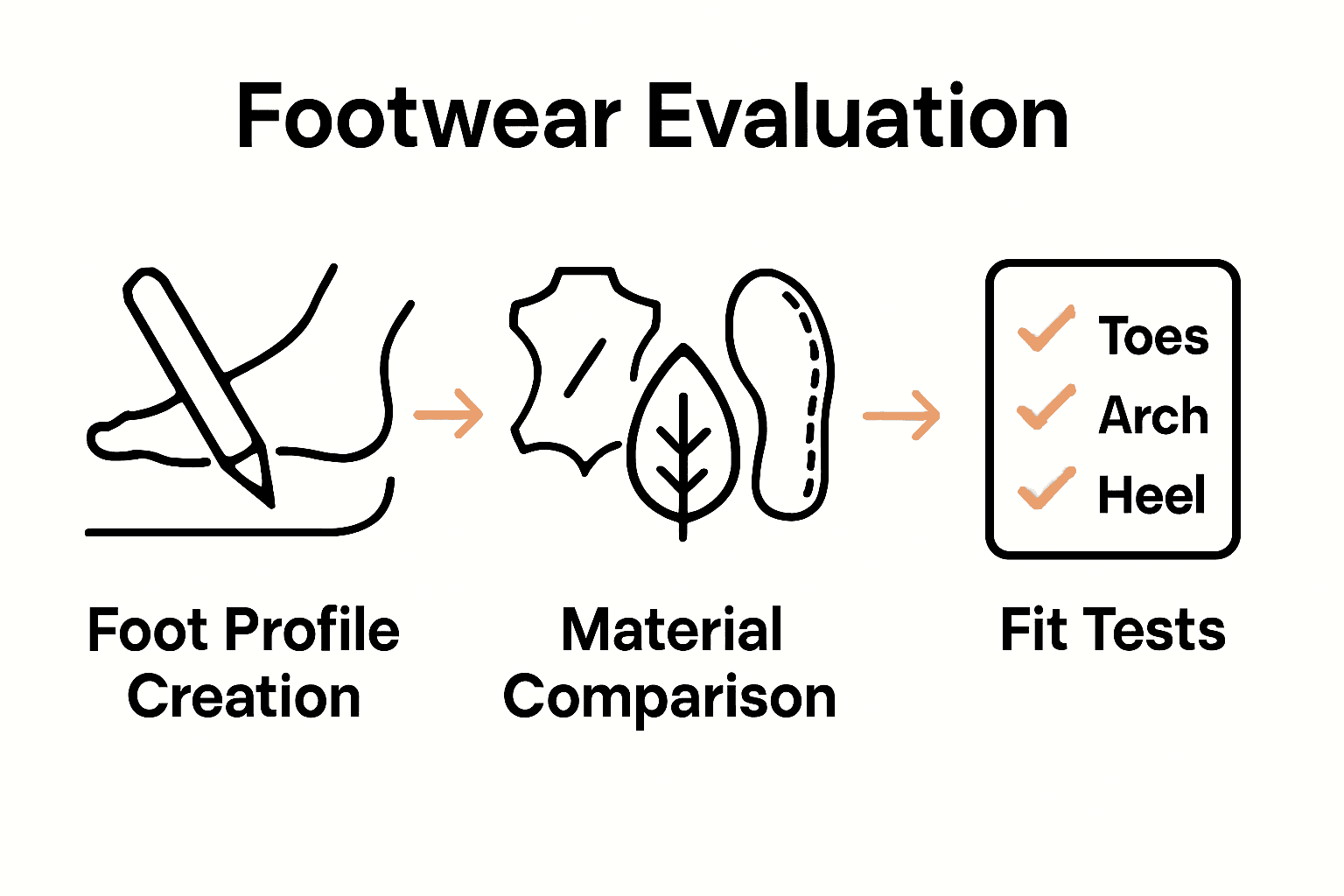 Footwear Evaluation

Toes
Arch
Heel

Foot Profile Creation

Material Comparison

Fit Tests