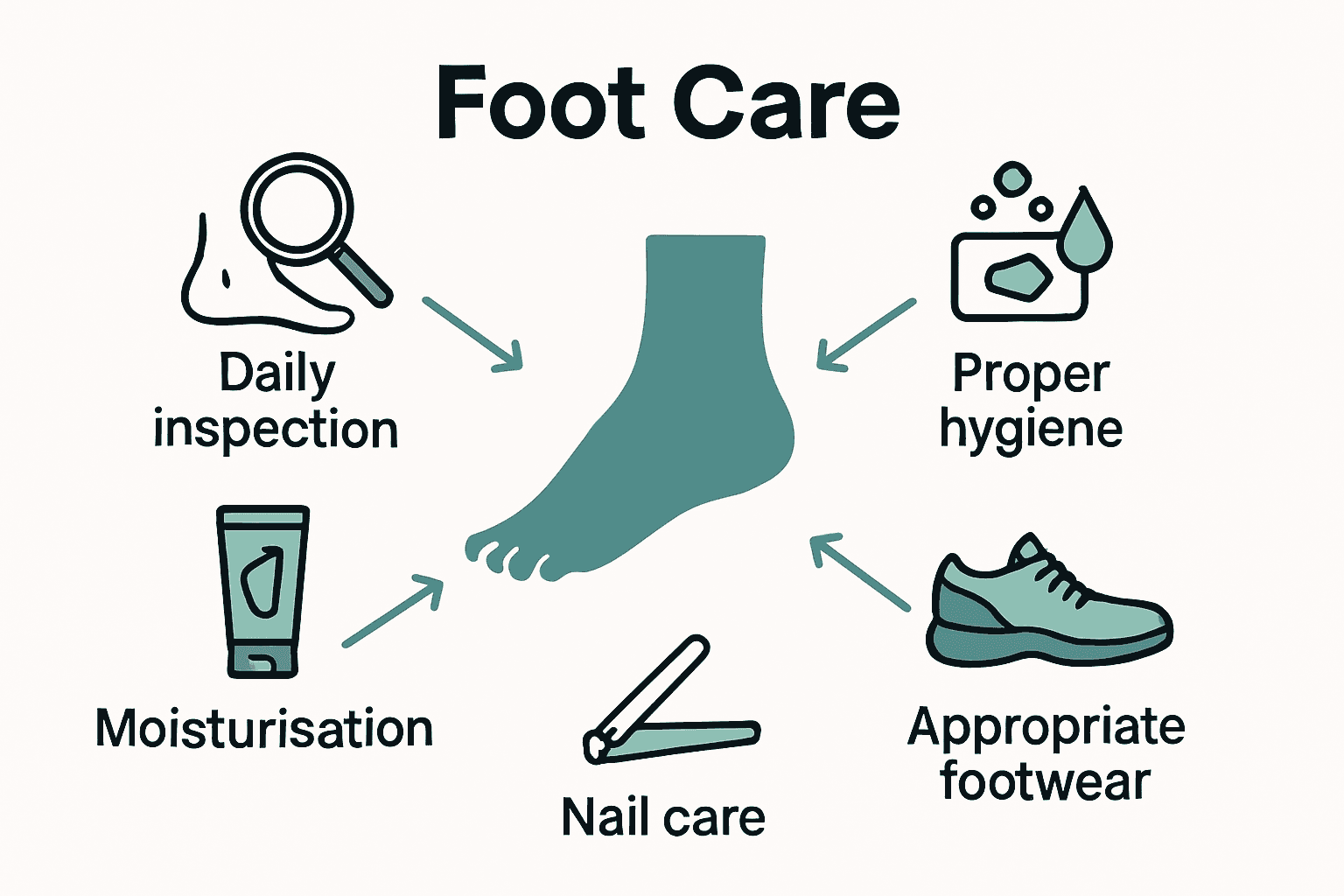 Foot Care

Daily inspection

Proper hygiene

Moisturisation

Nail care

Appropriate footwear