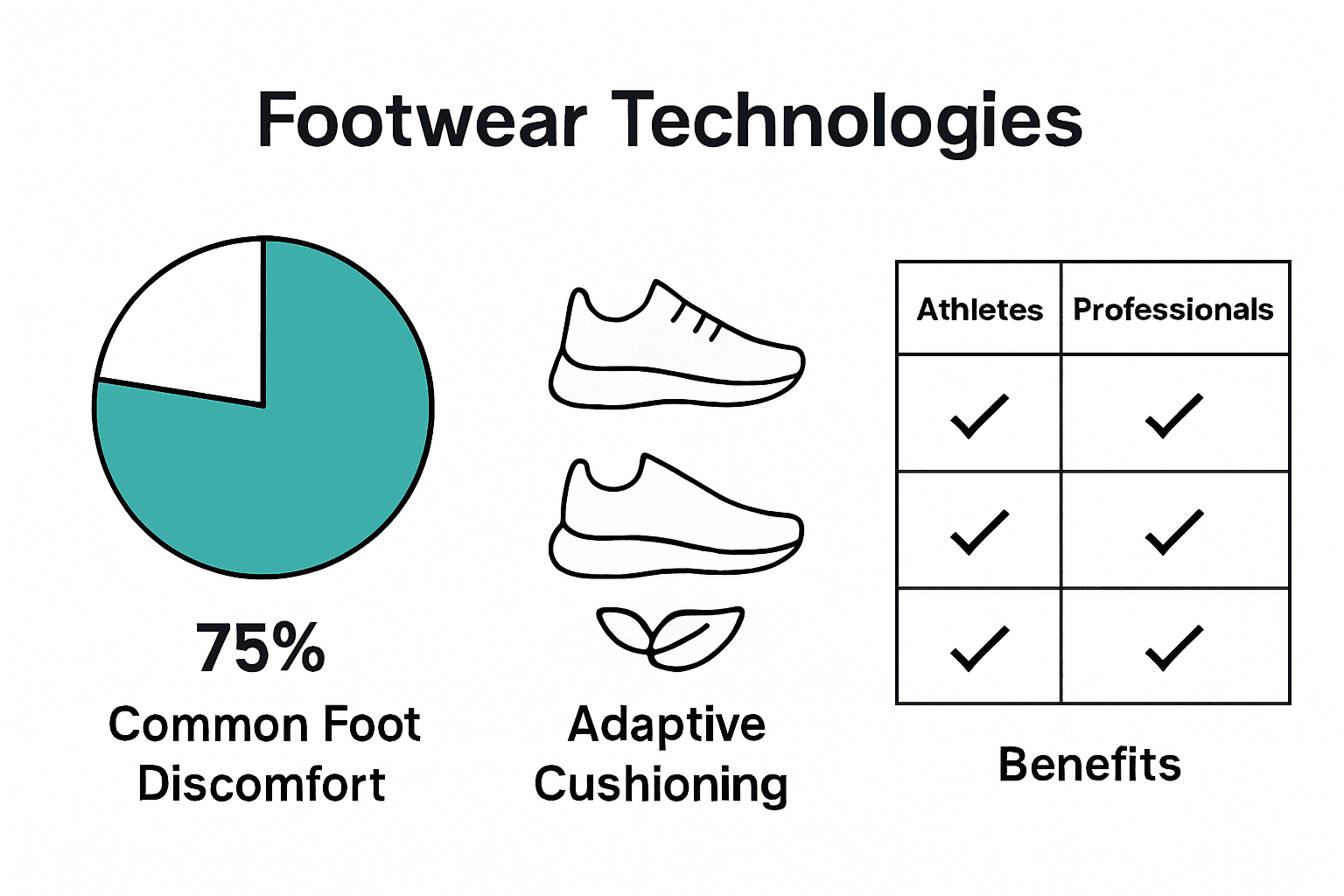 Footwear Technologies

75%
Common Foot Discomfort

Adaptive Cushioning

| Athletes | Professionals |
|---|---|
| ✓ | ✓ |
| ✓ | ✓ |
| ✓ | ✓ |

Benefits