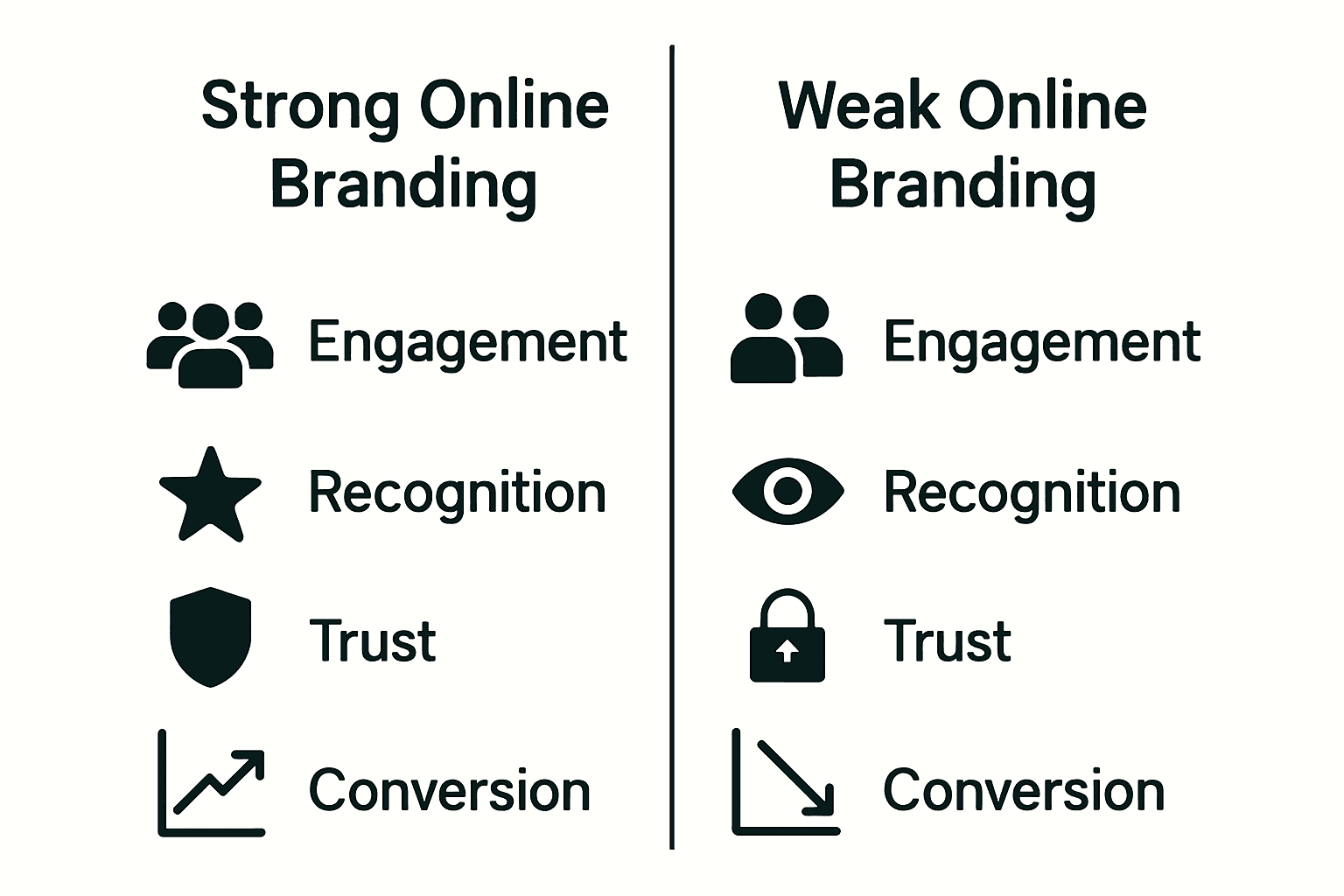 Strong Online Branding

Engagement

Recognition

Trust

Conversion

Weak Online Branding

Engagement

Recognition

Trust

Conversion