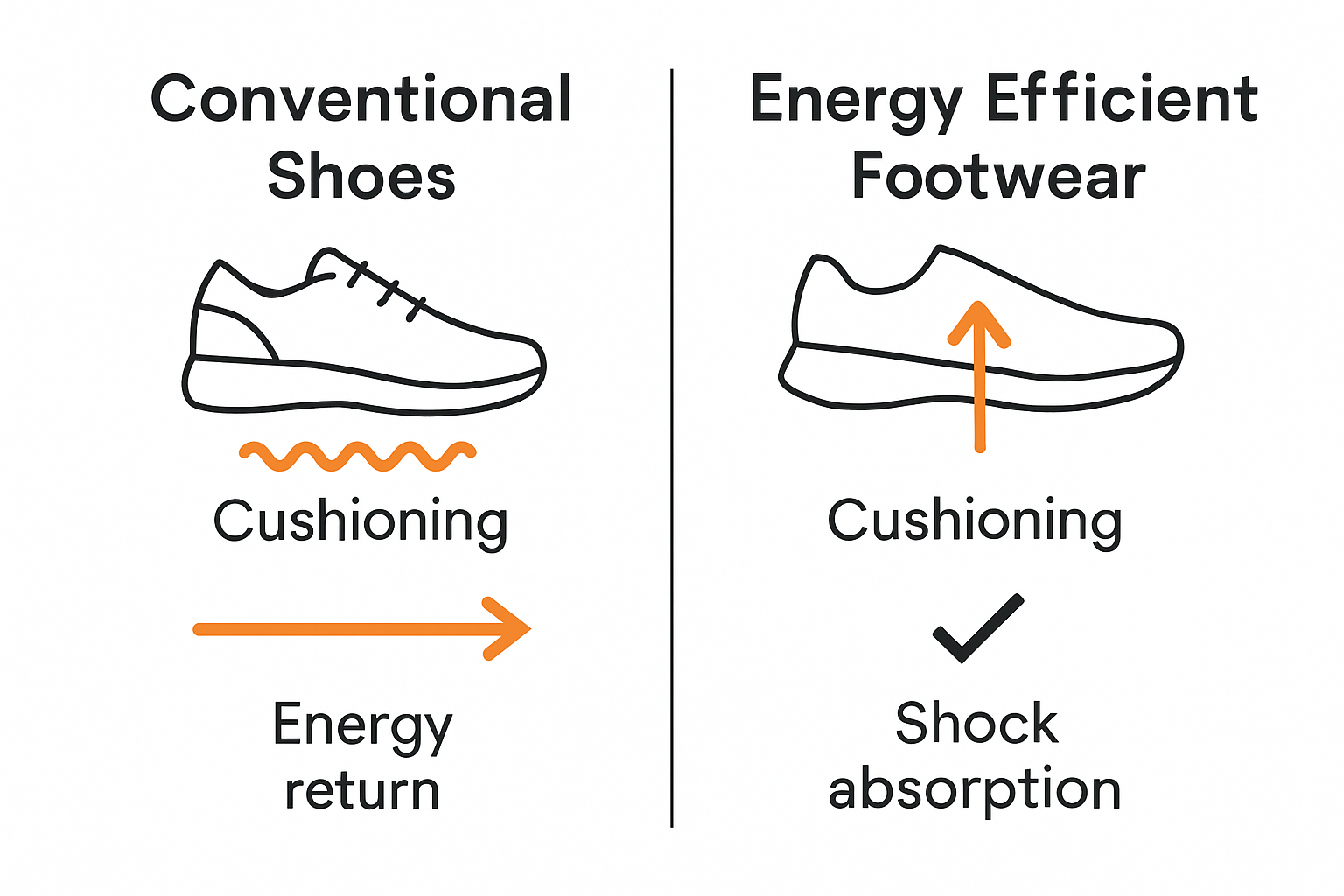 Conventional Shoes

Cushioning

Energy return

Energy Efficient Footwear

Cushioning

Shock absorption