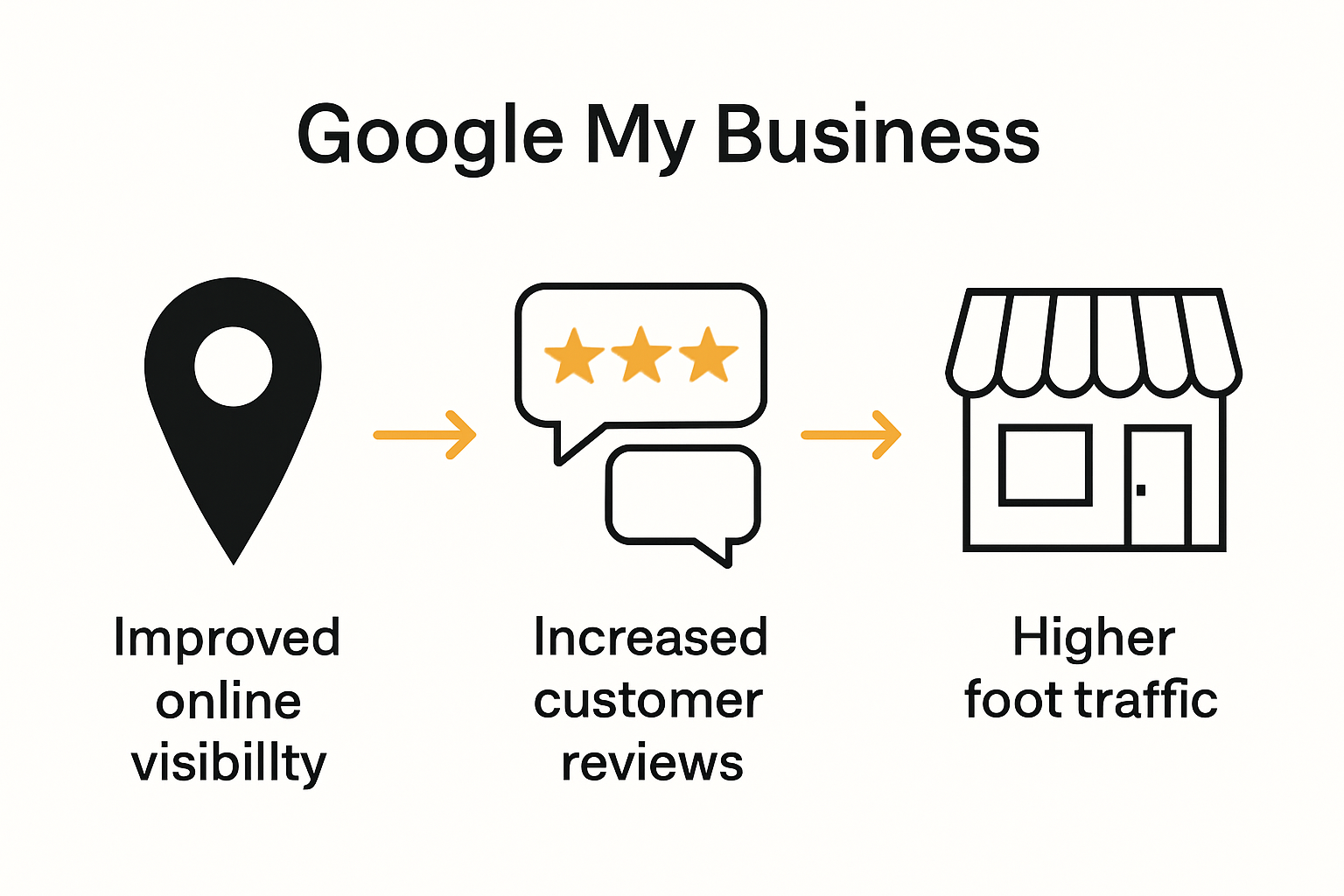 Google My Business

Improved online visibillty

Increased customer reviews

Higher foot traffic