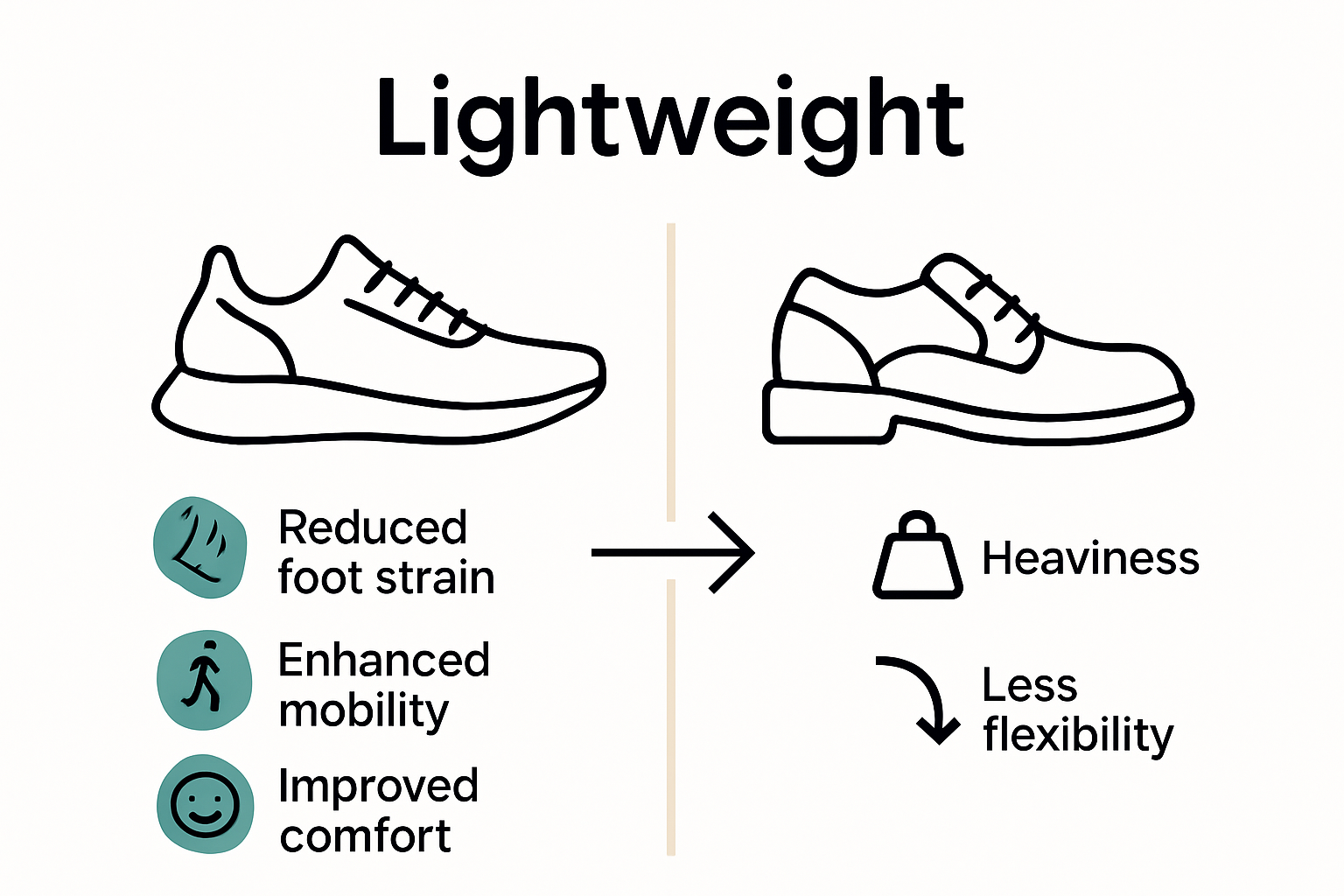 Lightweight

Reduced foot strain

Enhanced mobility

Improved comfort

Heaviness

Less flexibility