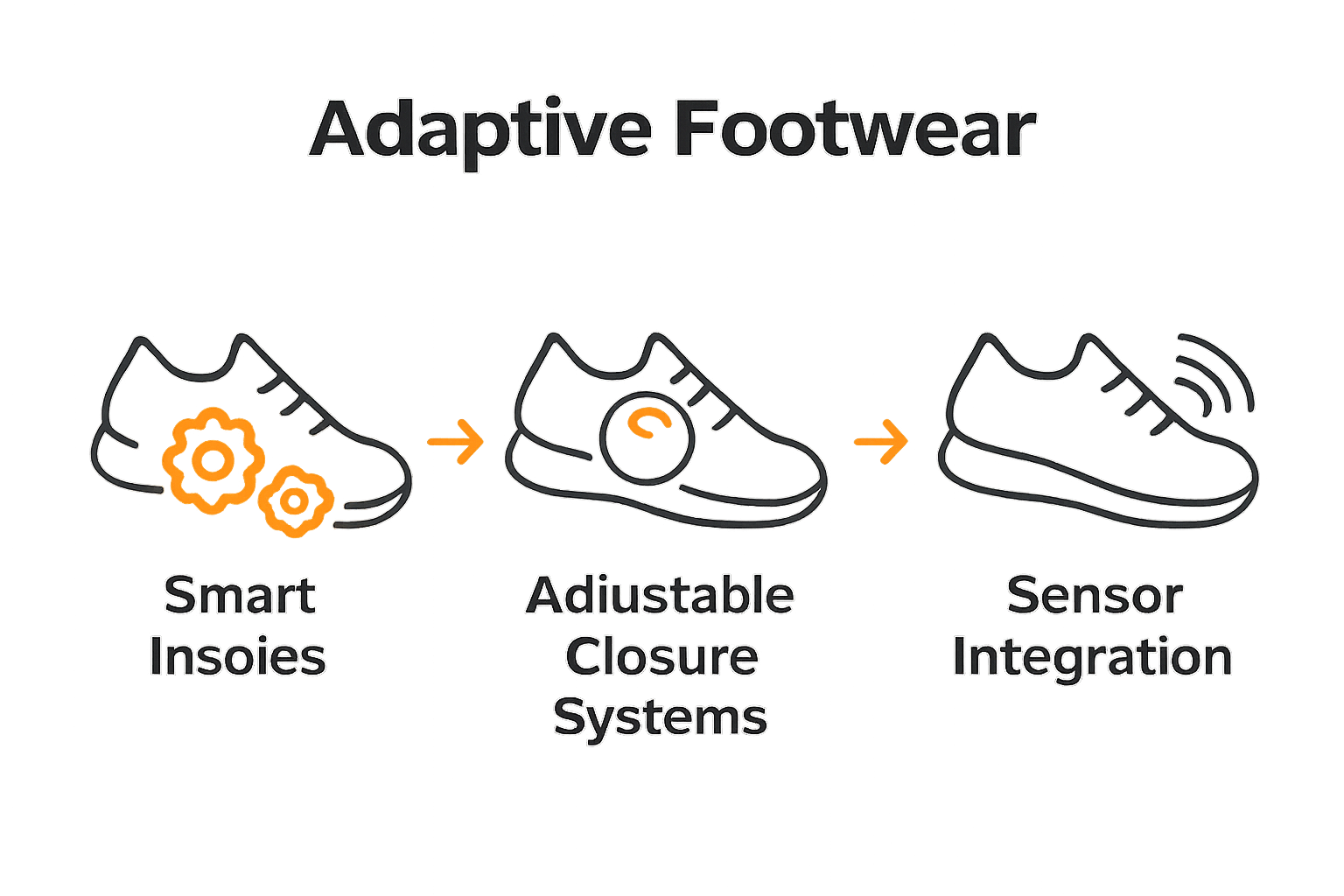 Adaptive Footwear

Smart Insoies

Adiustable Closure Systems

Sensor Integration