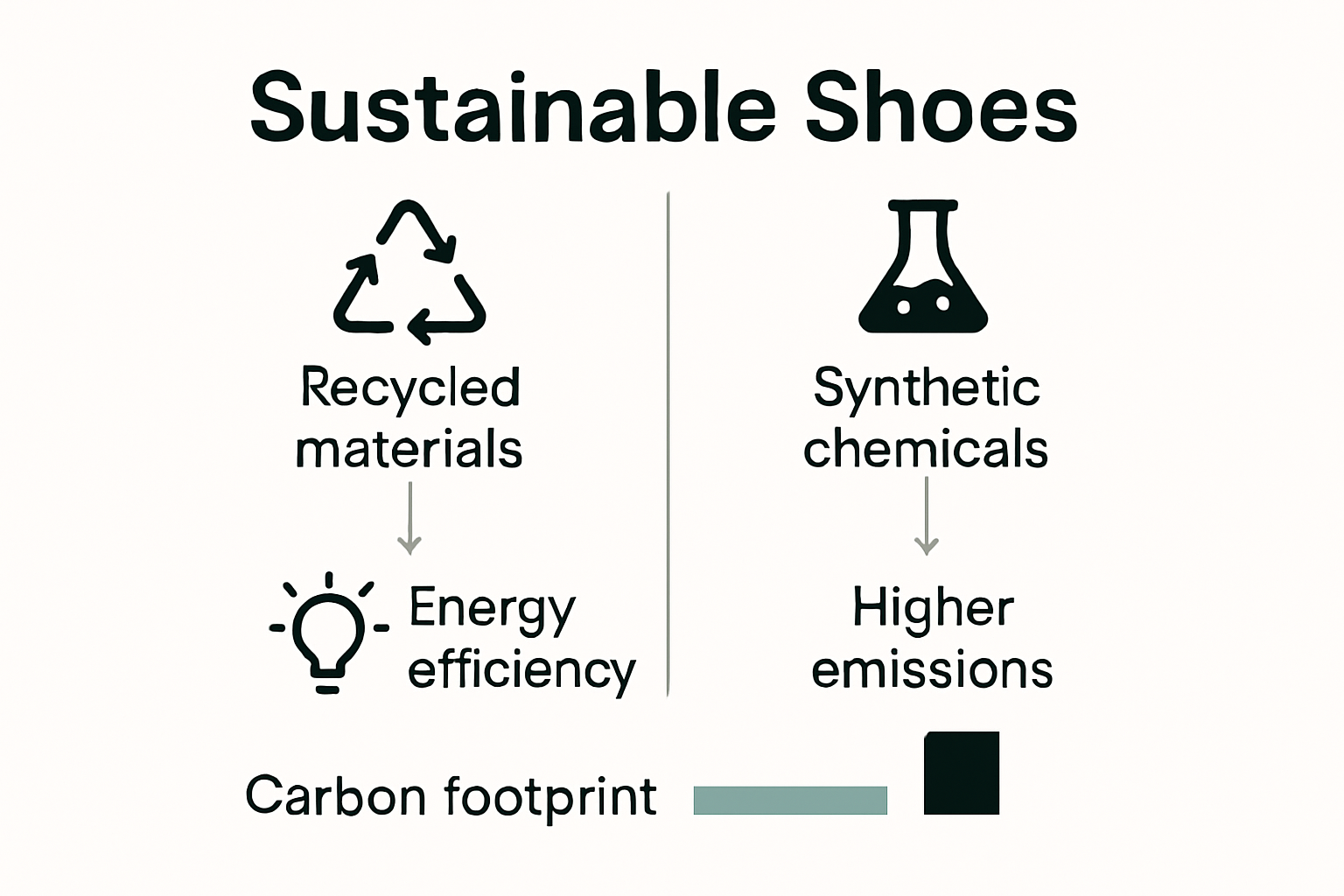 Sustainable Shoes

Recycled materials

Energy efficiency

Synthetic chemicals

Higher emissions

Carbon footprint