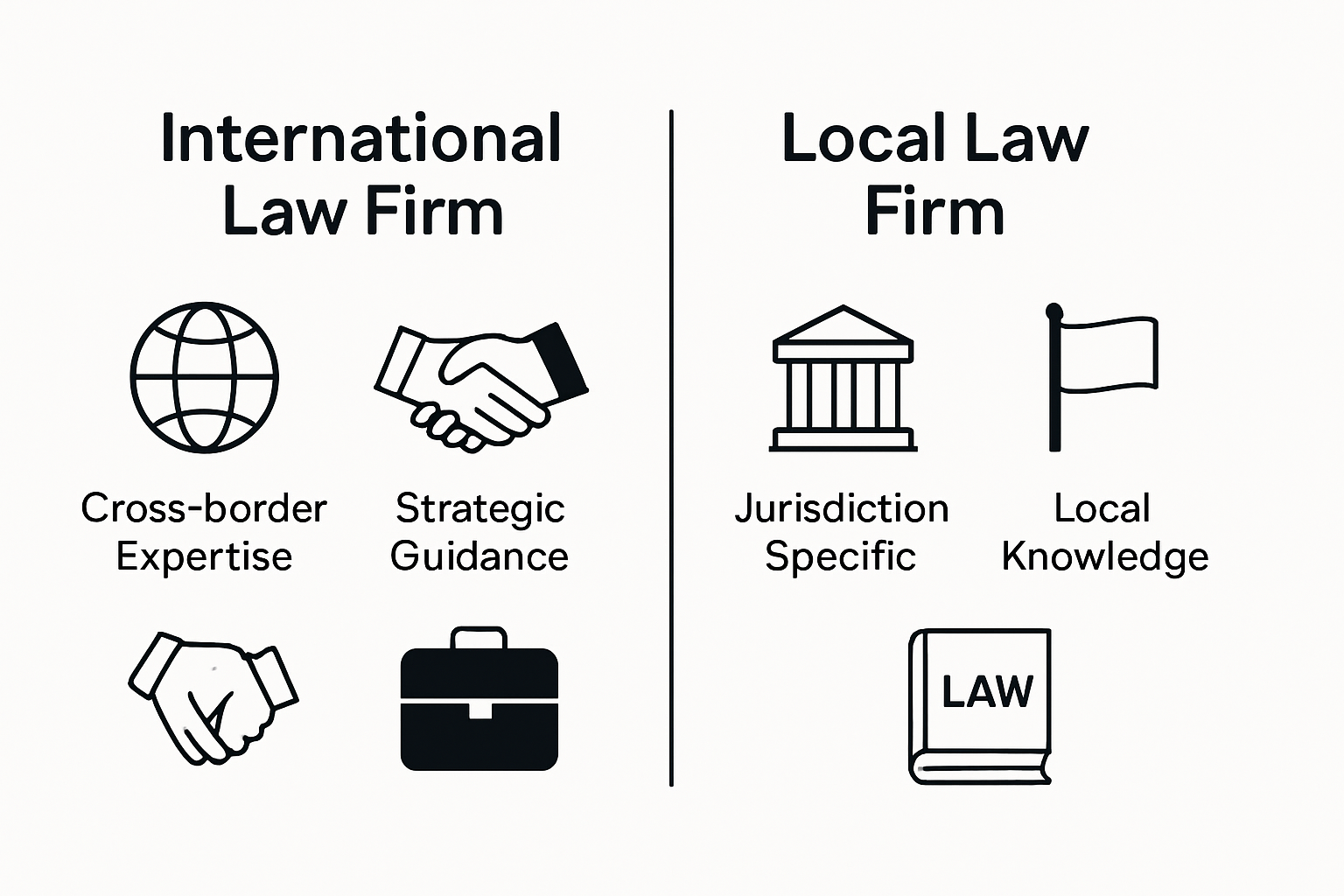 International Law Firm

Cross-border Expertise

Strategic Guidance

Local Law Firm

Jurisdiction Specific

Local Knowledge

LAW