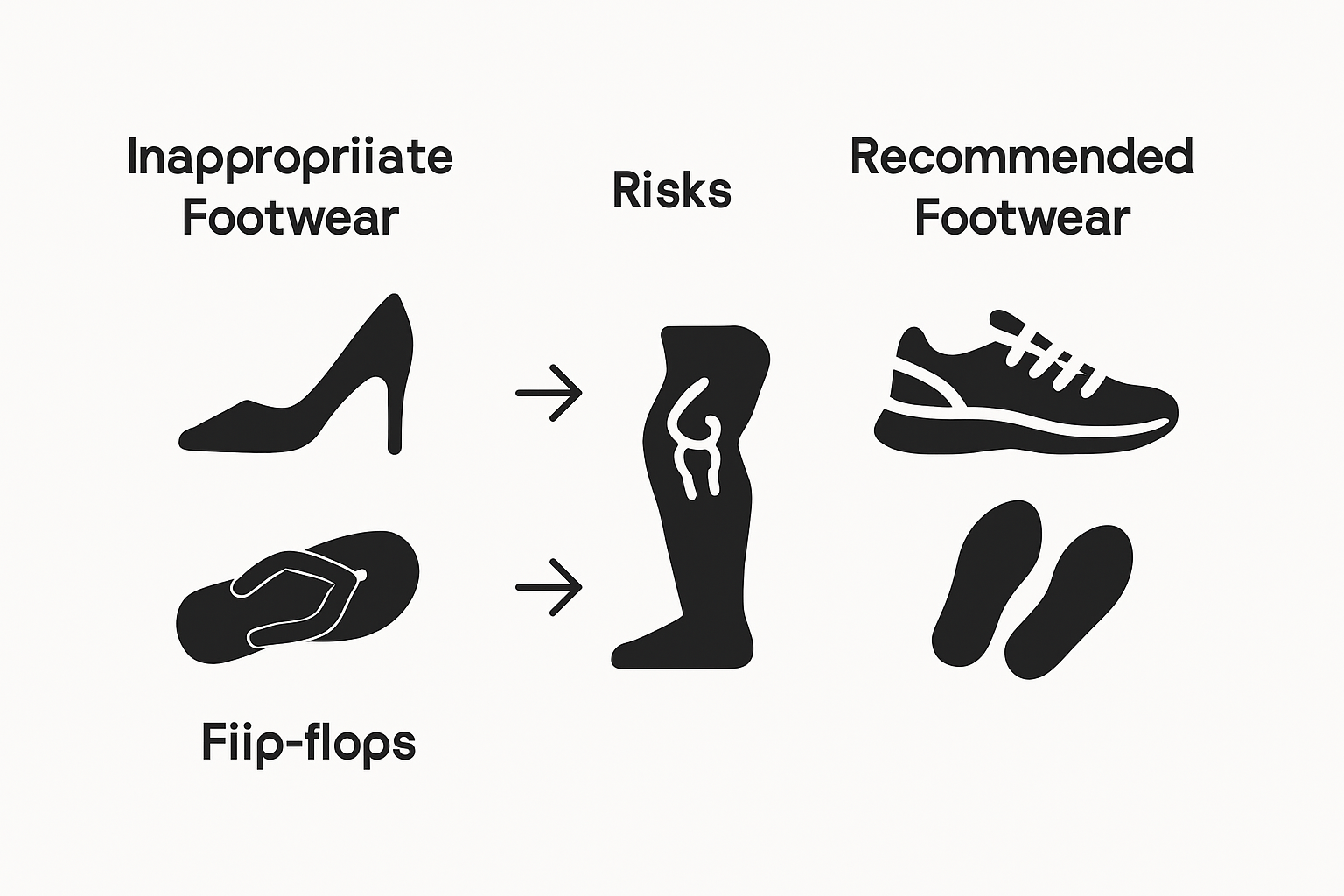 Inappropriiate Footwear

Risks

Recommended Footwear

Fiip-flops