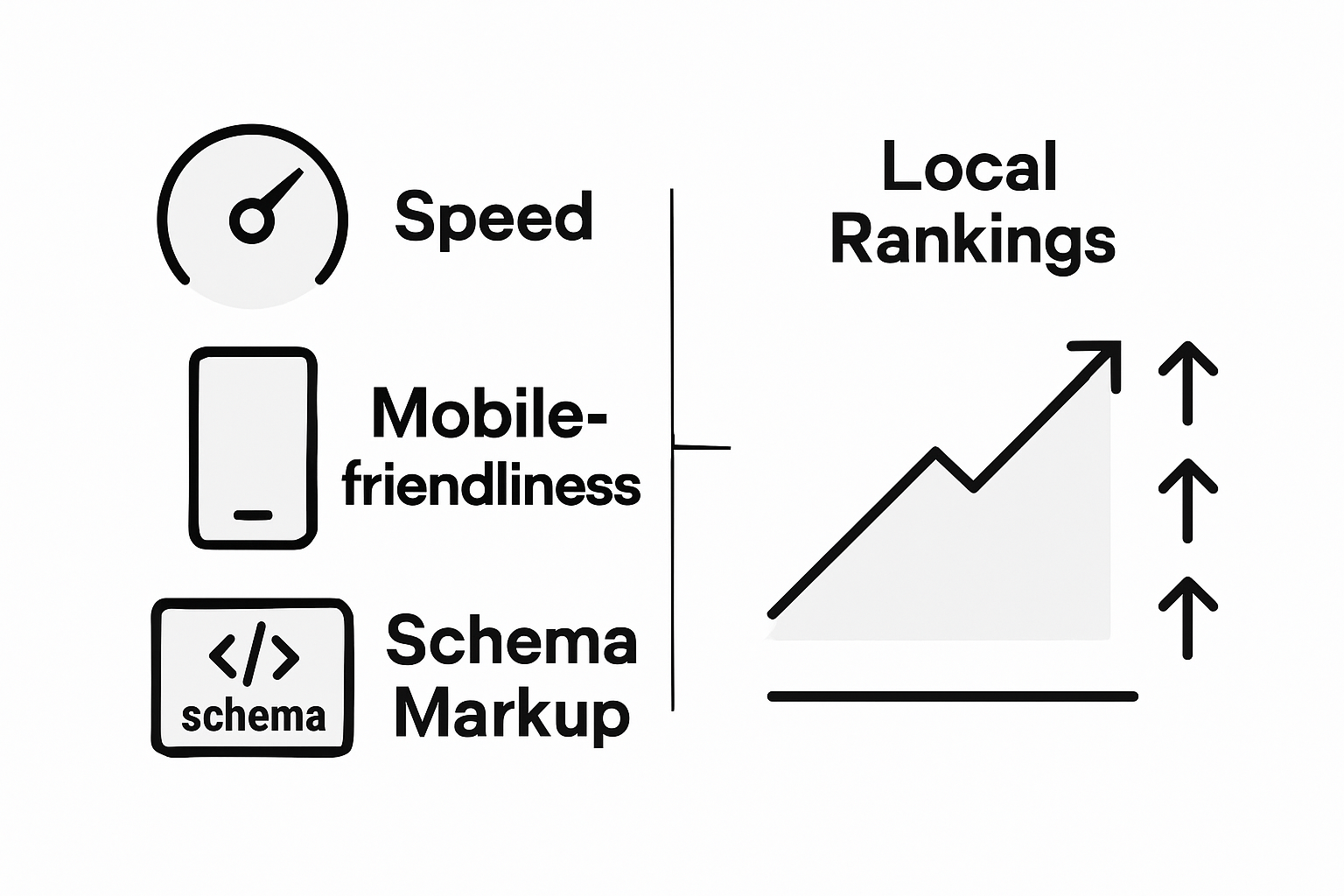 Speed

Mobile-friendliness

</>
schema

Schema Markup

Local Rankings