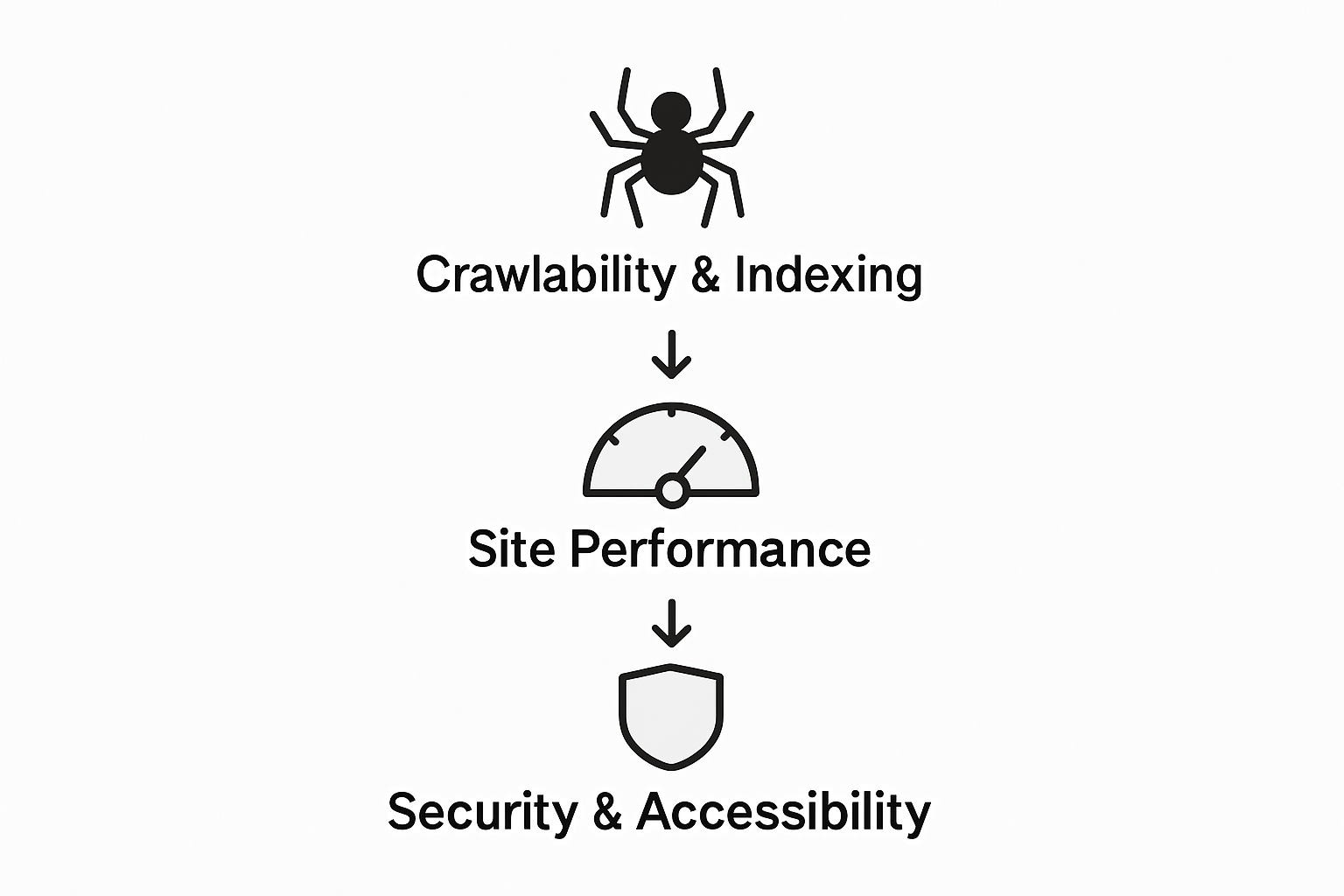 Crawlability & Indexing

Site Performance

Security & Accessibility