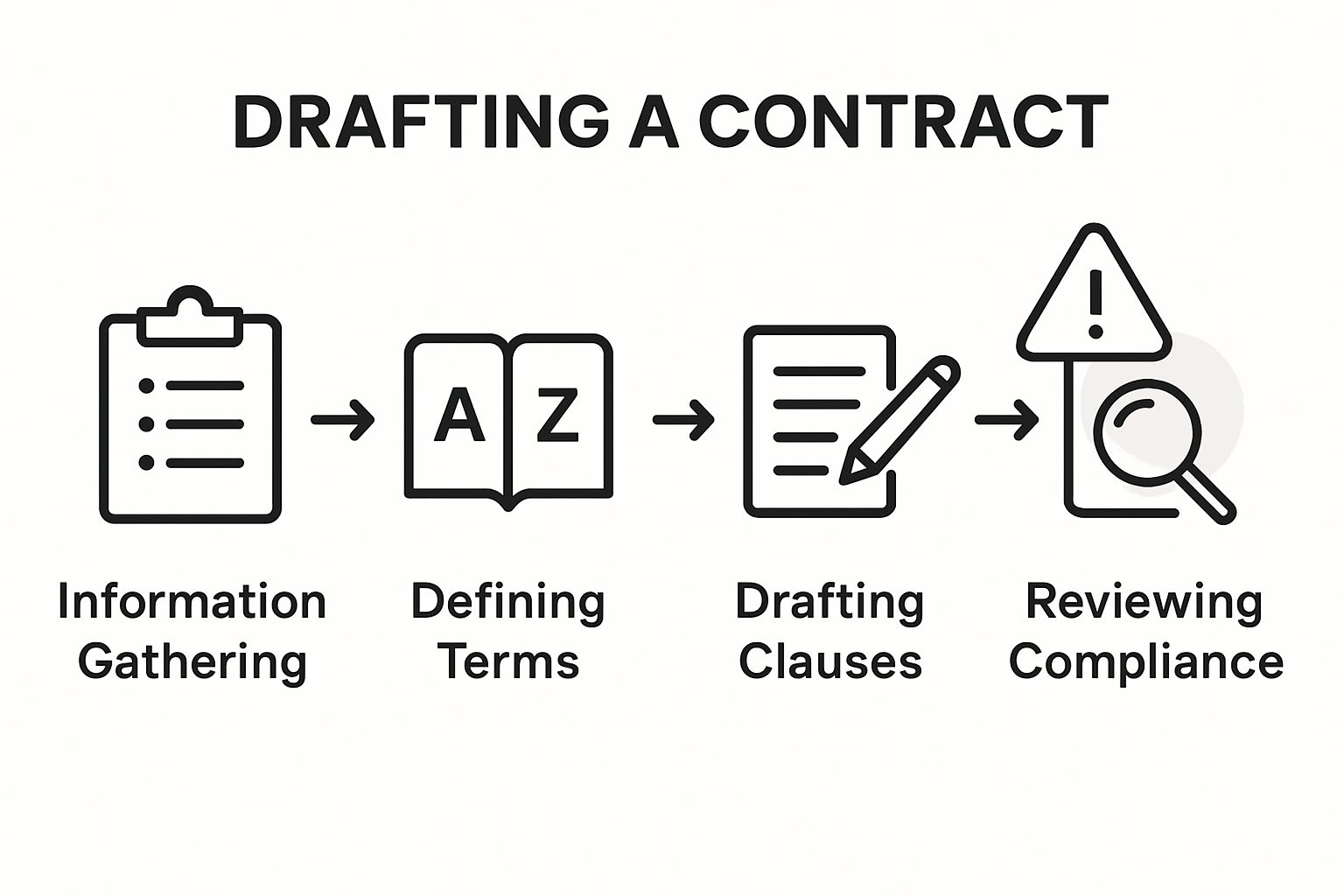 DRAFTING A CONTRACT

A Z

!

Information Gathering

Defining Terms

Drafting Clauses

Reviewing Compliance