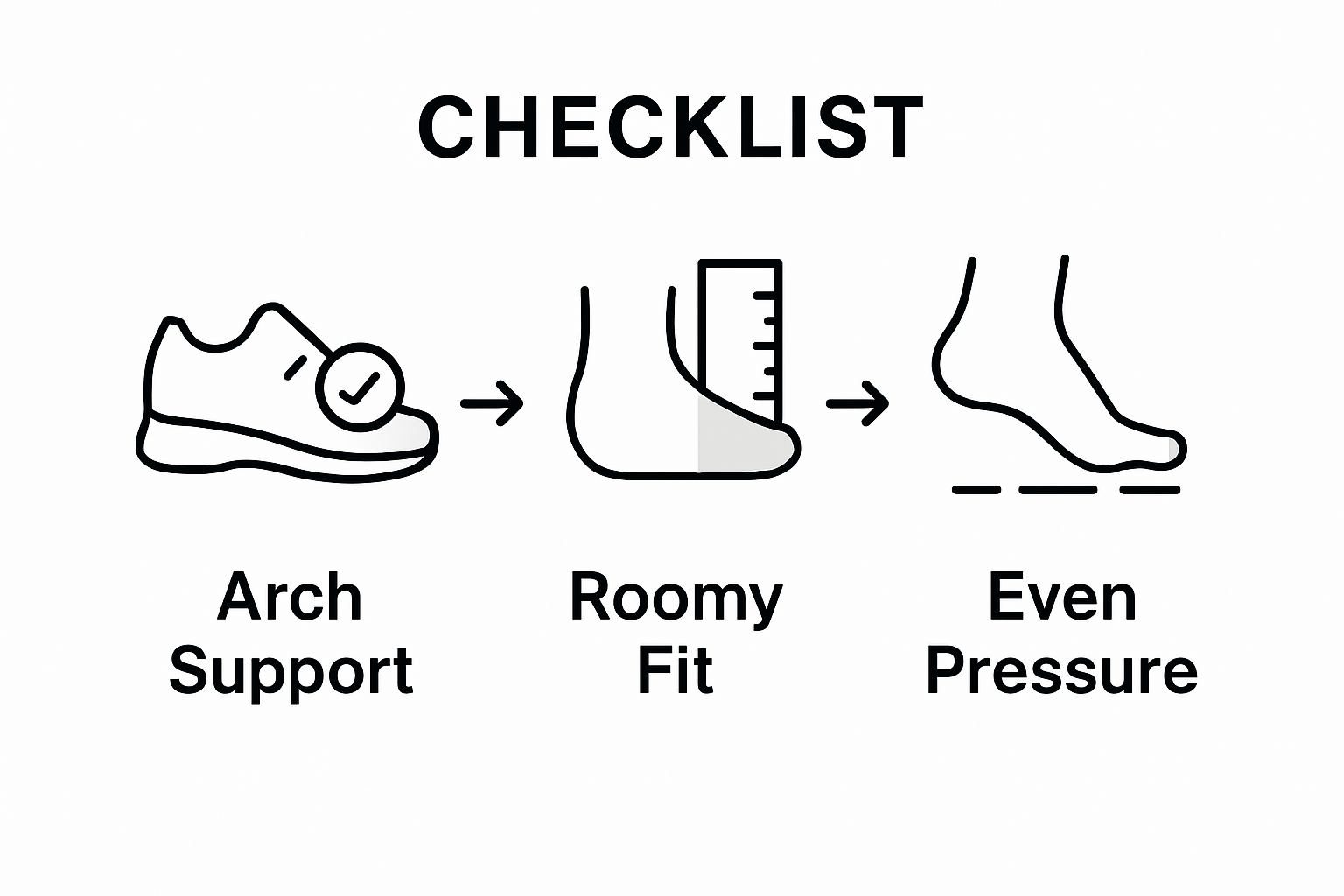 CHECKLIST

Arch Support

Roomy Fit

Even Pressure