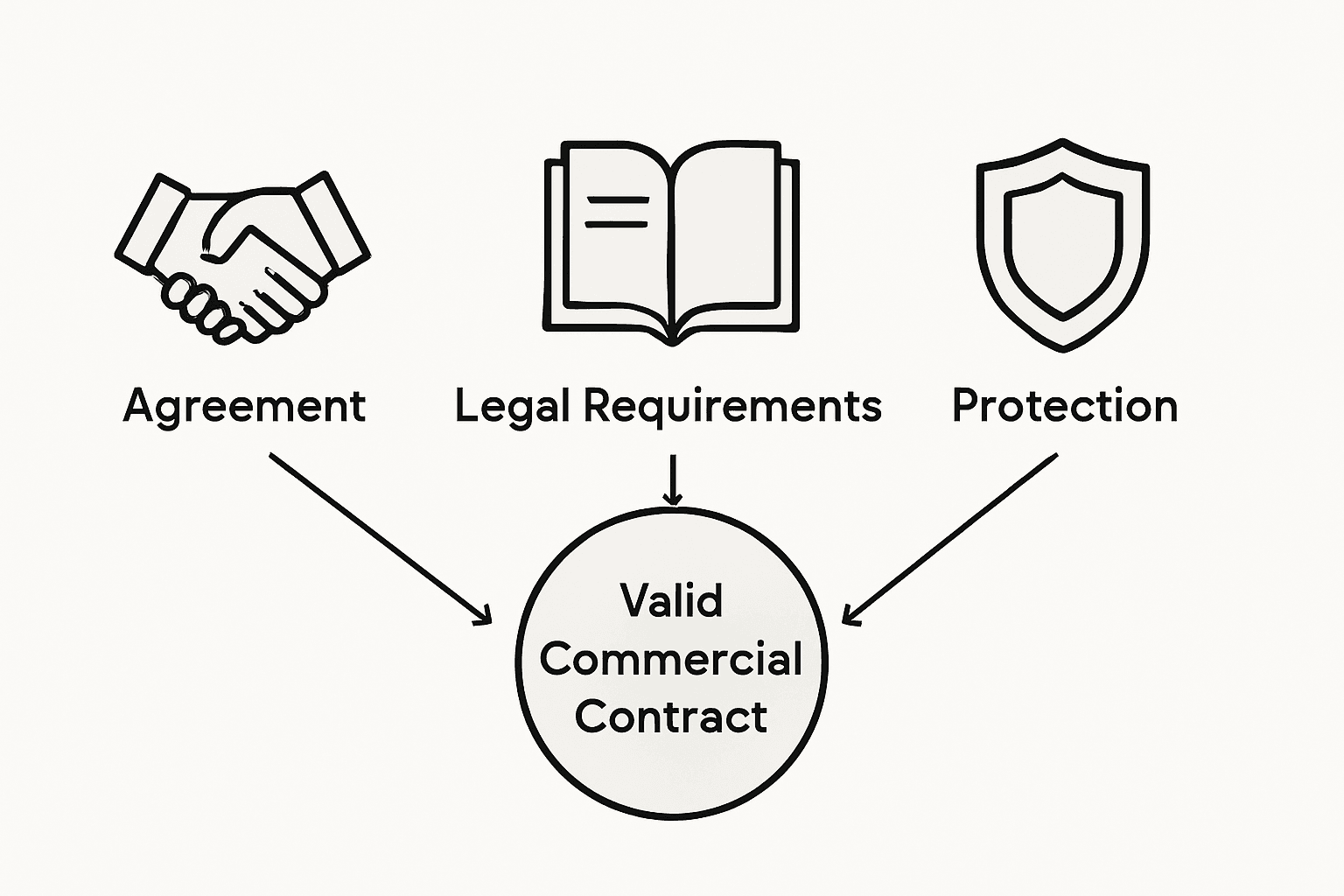 Agreement

Legal Requirements

Protection

Valid Commercial Contract