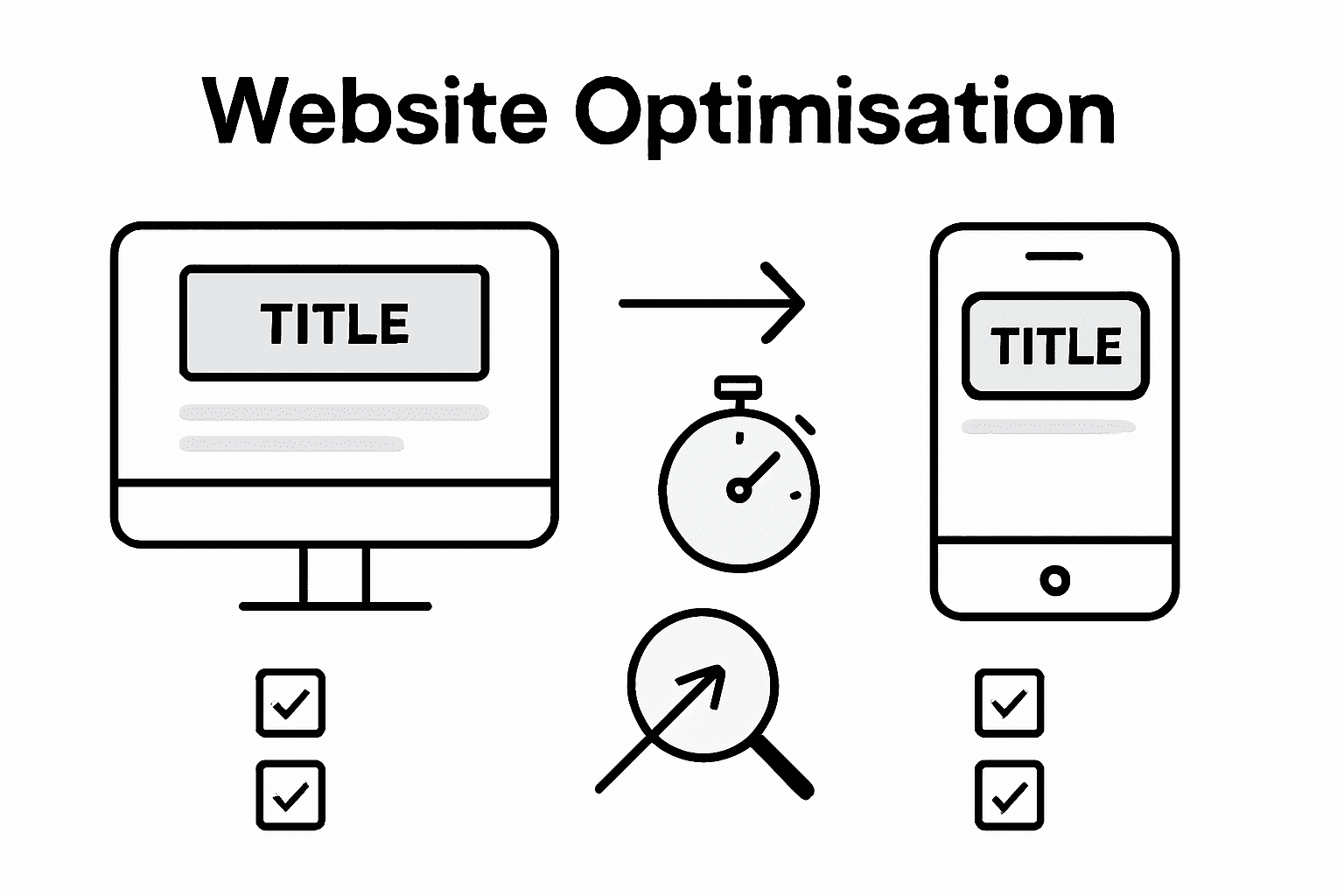 Website Optimisation

TITLE

TITLE