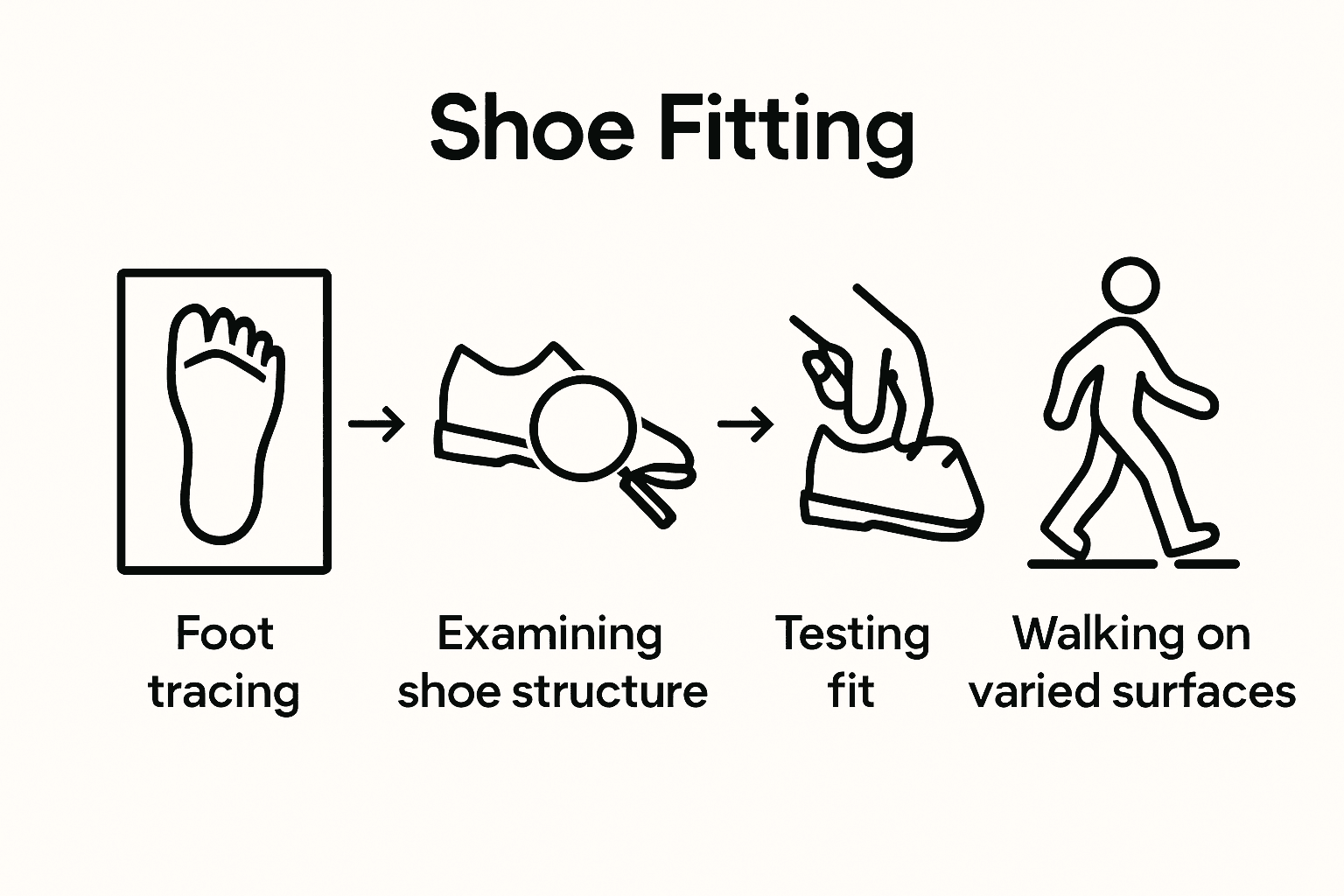 Shoe Fitting

Foot tracing

Examining shoe structure

Testing fit

Walking on varied surfaces