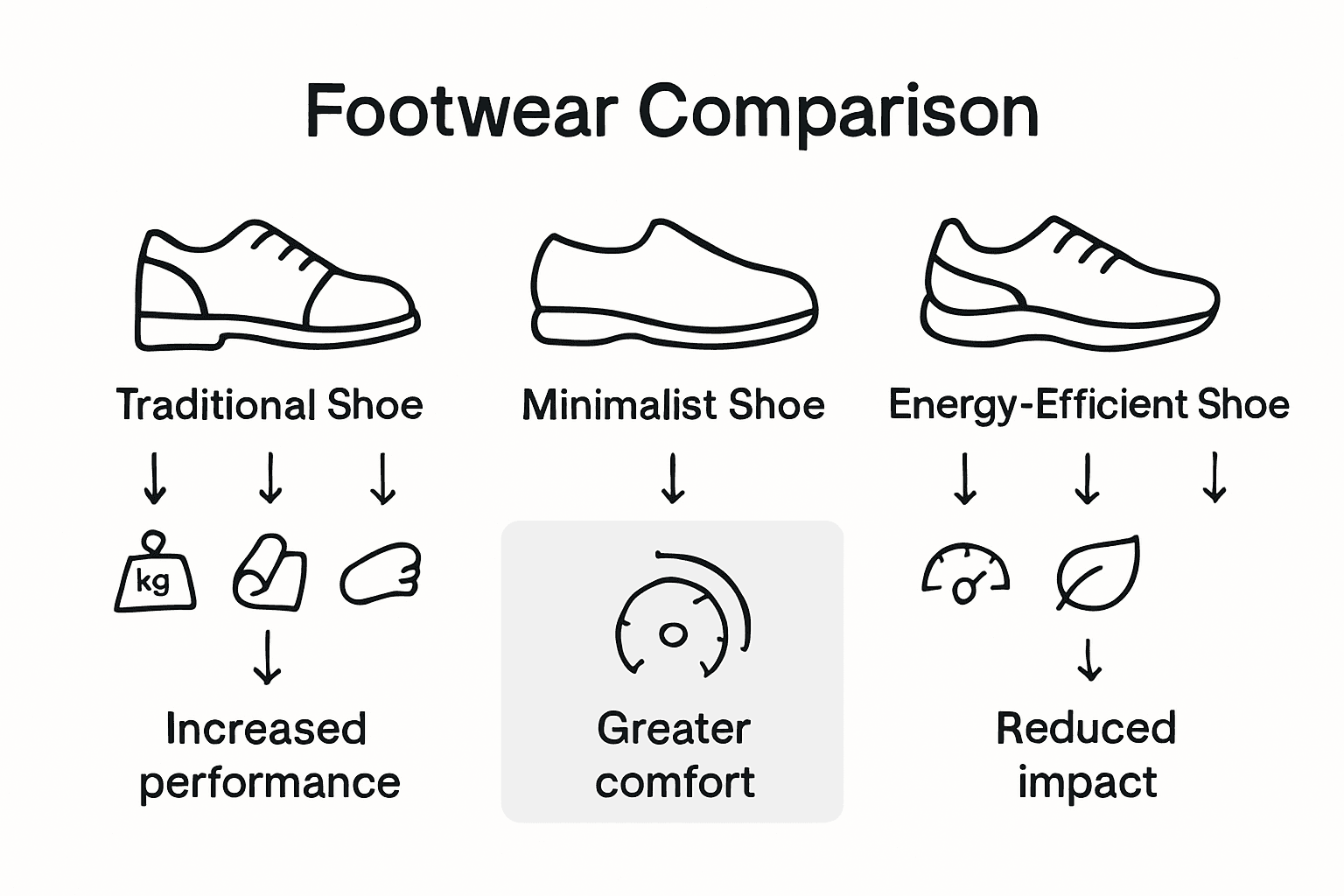 Footwear Comparison

Traditional Shoe

kg

Increased performance

Minimalist Shoe

Greater comfort

Energy-Efficient Shoe

Reduced impact