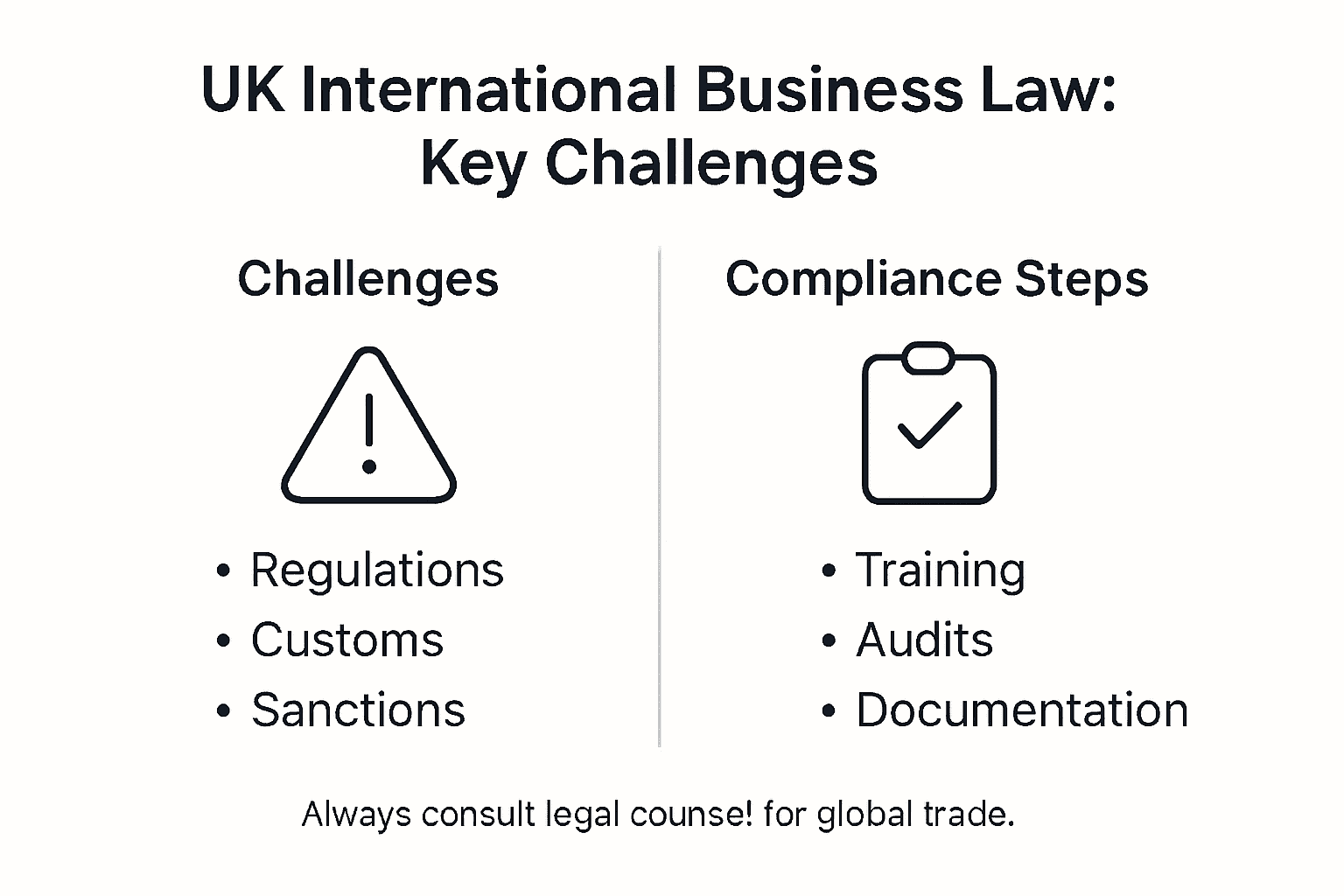 UK International Business Law: Key Challenges

Challenges

• Regulations
• Customs
• Sanctions

Compliance Steps

• Training
• Audits
• Documentation

Always consult legal counse! for global trade.