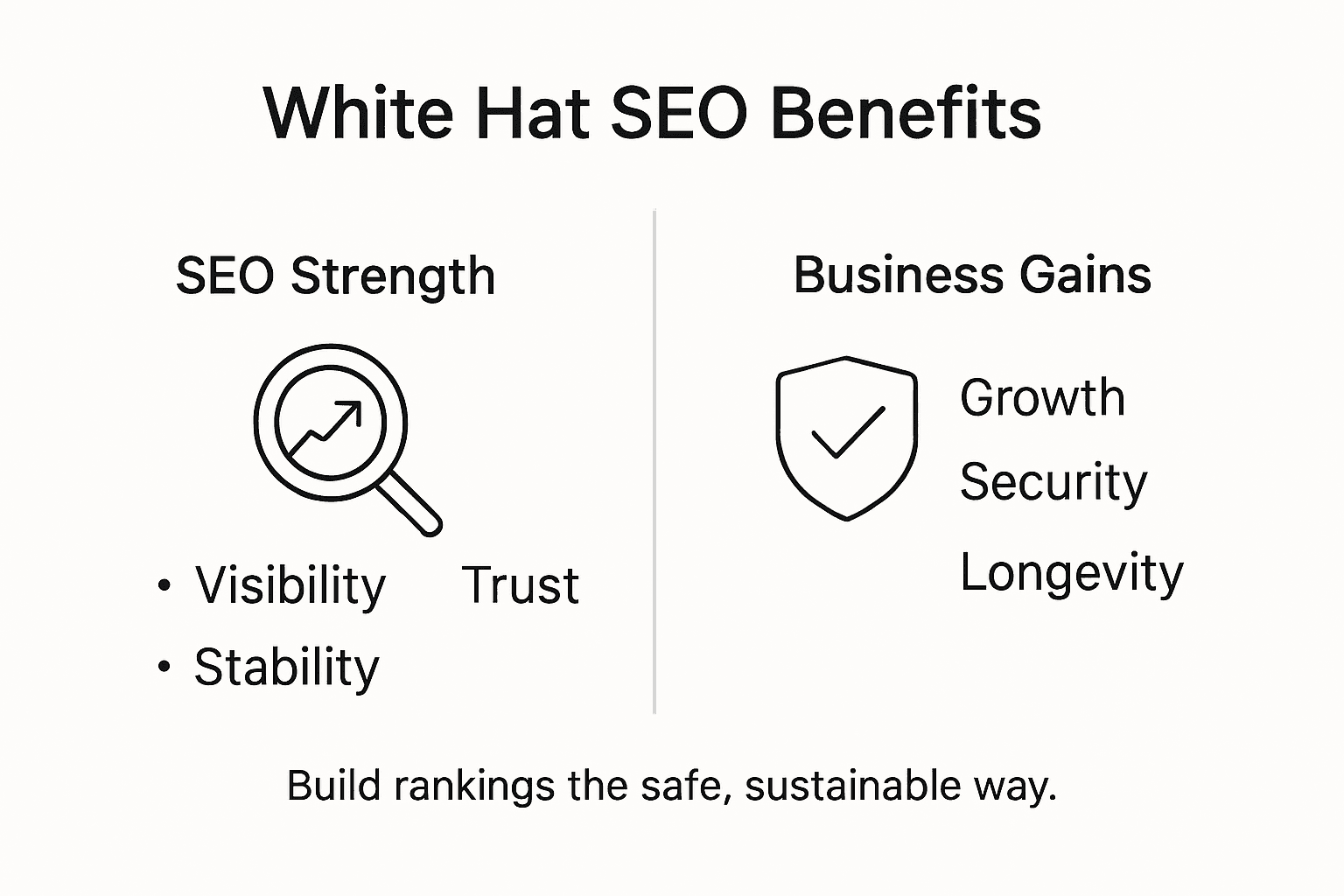 White Hat SEO Benefits

SEO Strength

• Visibility Trust
• Stability

Business Gains

Growth
Security
Longevity

Build rankings the safe, sustainable way.