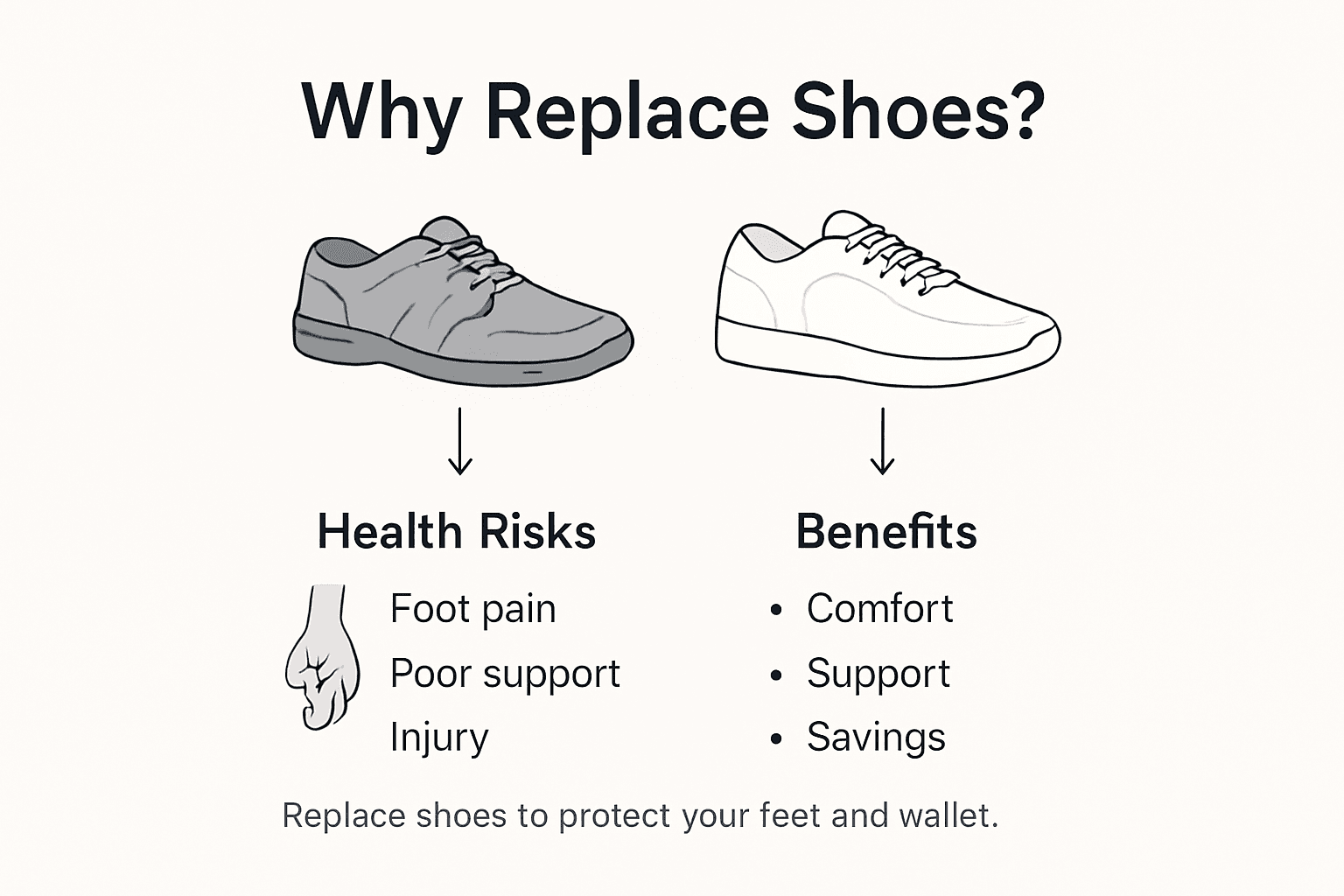 Why Replace Shoes?

Health Risks

Foot pain
Poor support
Injury

Benefits

• Comfort
• Support
• Savings

Replace shoes to protect your feet and wallet.