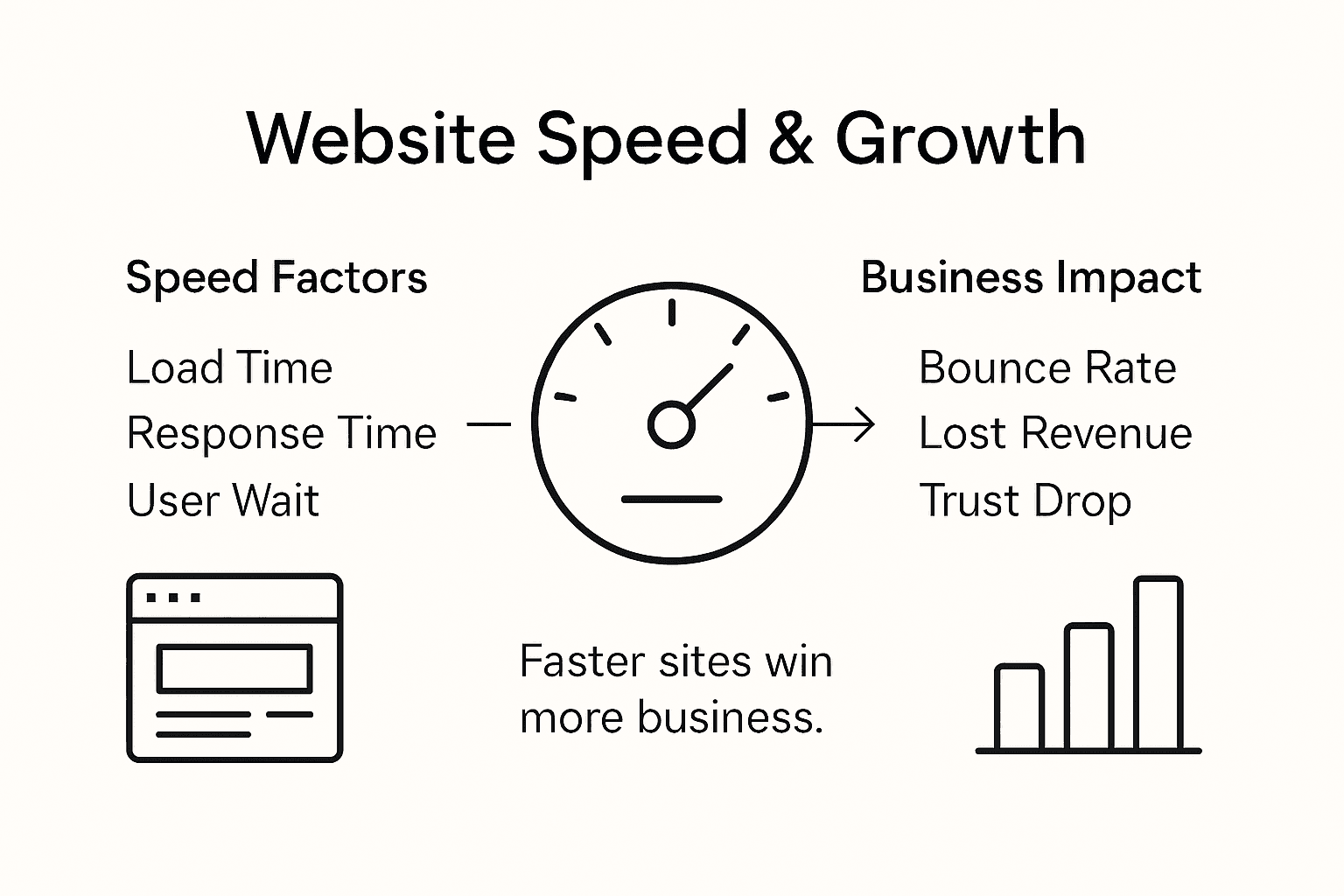 Website Speed & Growth

Speed Factors

Load Time
Response Time
User Wait

Business Impact

Bounce Rate
Lost Revenue
Trust Drop

Faster sites win more business.