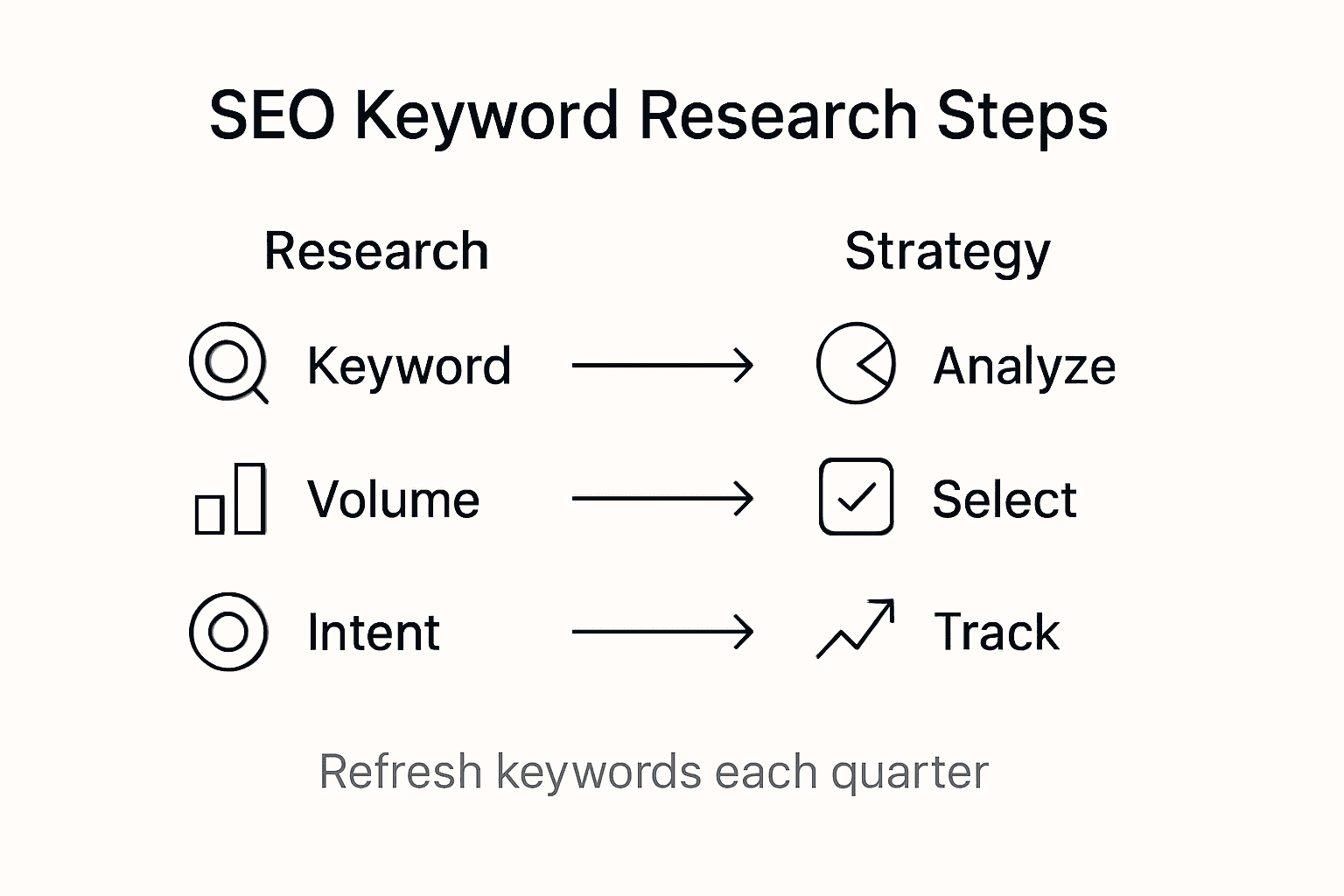 SEO Keyword Research Steps

Research

Keyword

Volume

Intent

Strategy

Analyze

Select

Track

Refresh keywords each quarter